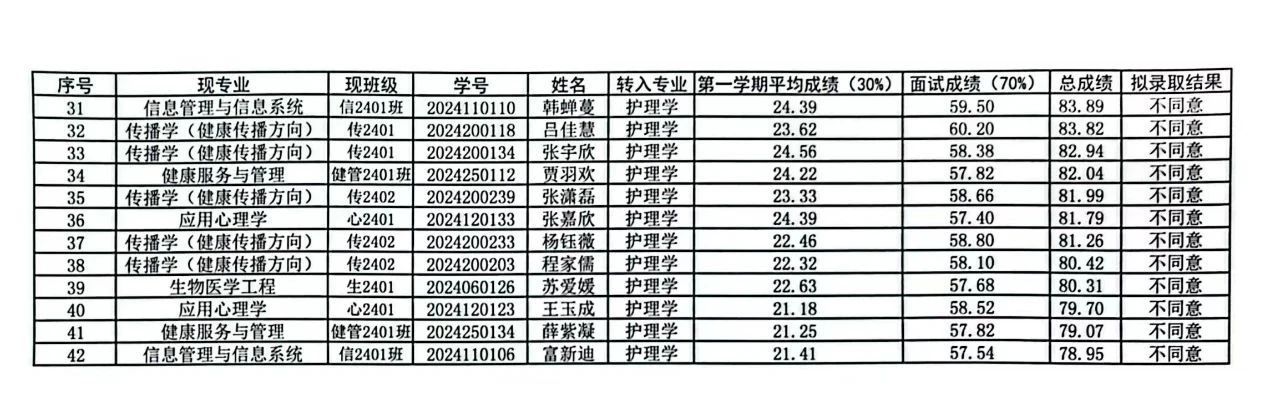 | 序号 | 现专业 | 现班级 | 学号 | 姓名 | 转入专业 | 第一学期平均成绩（30%） | 面试成绩（70%） | 总成绩 | 拟录取结果 |
|---|---|---|---|---|---|---|---|---|---|
| 31 | 信息管理与信息系统 | 信2401班 | 2024110110 | 韩蝉蔓 | 护理学 | 24.39 | 59.50 | 83.89 | 不同意 |
| 32 | 传播学（健康传播方向） | 传2401 | 2024200118 | 吕佳慧 | 护理学 | 23.62 | 60.20 | 83.82 | 不同意 |
| 33 | 传播学（健康传播方向） | 传2401 | 2024200134 | 张宇欣 | 护理学 | 24.56 | 58.38 | 82.94 | 不同意 |
| 34 | 健康服务与管理 | 健管2401班 | 2024250112 | 贾羽欢 | 护理学 | 24.22 | 57.82 | 82.04 | 不同意 |
| 35 | 传播学（健康传播方向） | 传2402 | 2024200239 | 张潇磊 | 护理学 | 23.33 | 58.66 | 81.99 | 不同意 |
| 36 | 应用心理学 | 心2401 | 2024120133 | 张嘉欣 | 护理学 | 24.39 | 57.40 | 81.79 | 不同意 |
| 37 | 传播学（健康传播方向） | 传2402 | 2024200233 | 杨钰薇 | 护理学 | 22.46 | 58.80 | 81.26 | 不同意 |
| 38 | 传播学（健康传播方向） | 传2402 | 2024200203 | 程家儒 | 护理学 | 22.32 | 58.10 | 80.42 | 不同意 |
| 39 | 生物医学工程 | 生2401 | 2024060126 | 苏爱媛 | 护理学 | 22.63 | 57.68 | 80.31 | 不同意 |
| 40 | 应用心理学 | 心2401 | 2024120123 | 王玉成 | 护理学 | 21.18 | 58.52 | 79.70 | 不同意 |
| 41 | 健康服务与管理 | 健管2401班 | 2024250134 | 薛紫凝 | 护理学 | 21.25 | 57.82 | 79.07 | 不同意 |
| 42 | 信息管理与信息系统 | 信2401班 | 2024110106 | 富新迪 | 护理学 | 21.41 | 57.54 | 78.95 | 不同意 |