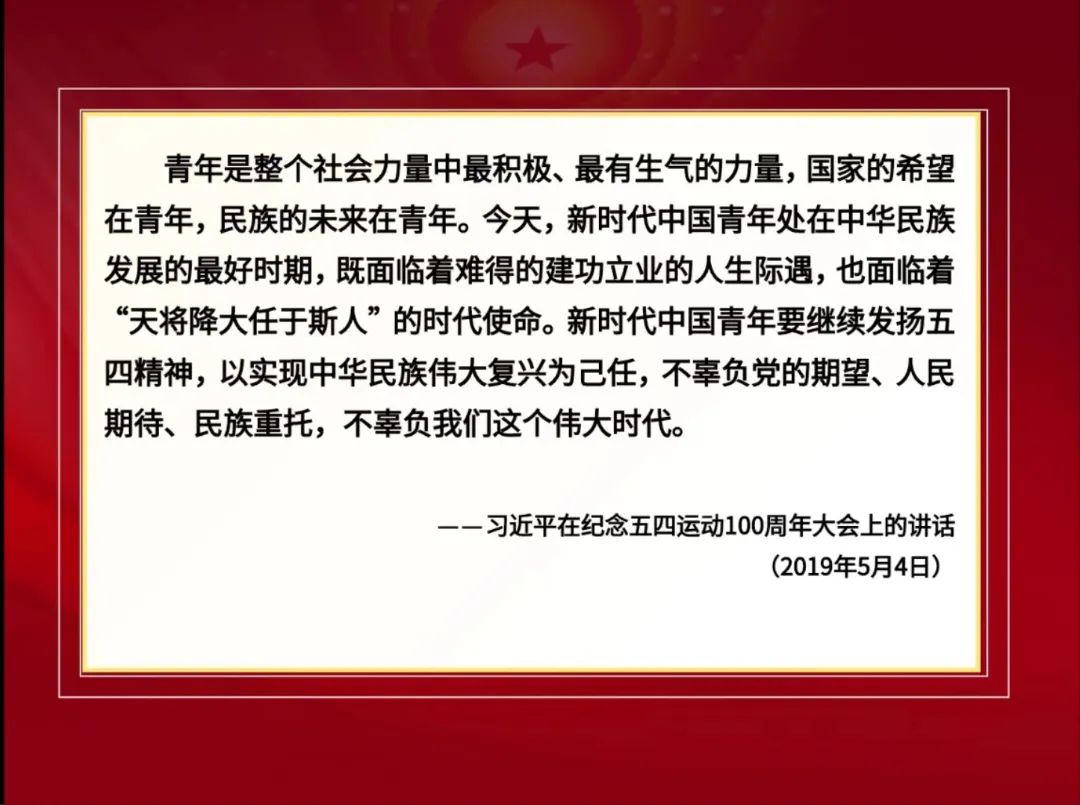 青年是整个社会力量中最积极、最有生气的力量，国家的希望在青年，民族的未来在青年。今天，新时代中国青年处在中华民族发展的最好时期，既面临着难得的建功立业的人生际遇，也面临着“天将降大任于斯人”的时代使命。新时代中国青年要继续发扬五四精神，以实现中华民族伟大复兴为己任，不辜负党的期望、人民期待、民族重托，不辜负我们这个伟大时代。

——习近平在纪念五四运动100周年大会上的讲话
（2019年5月4日）