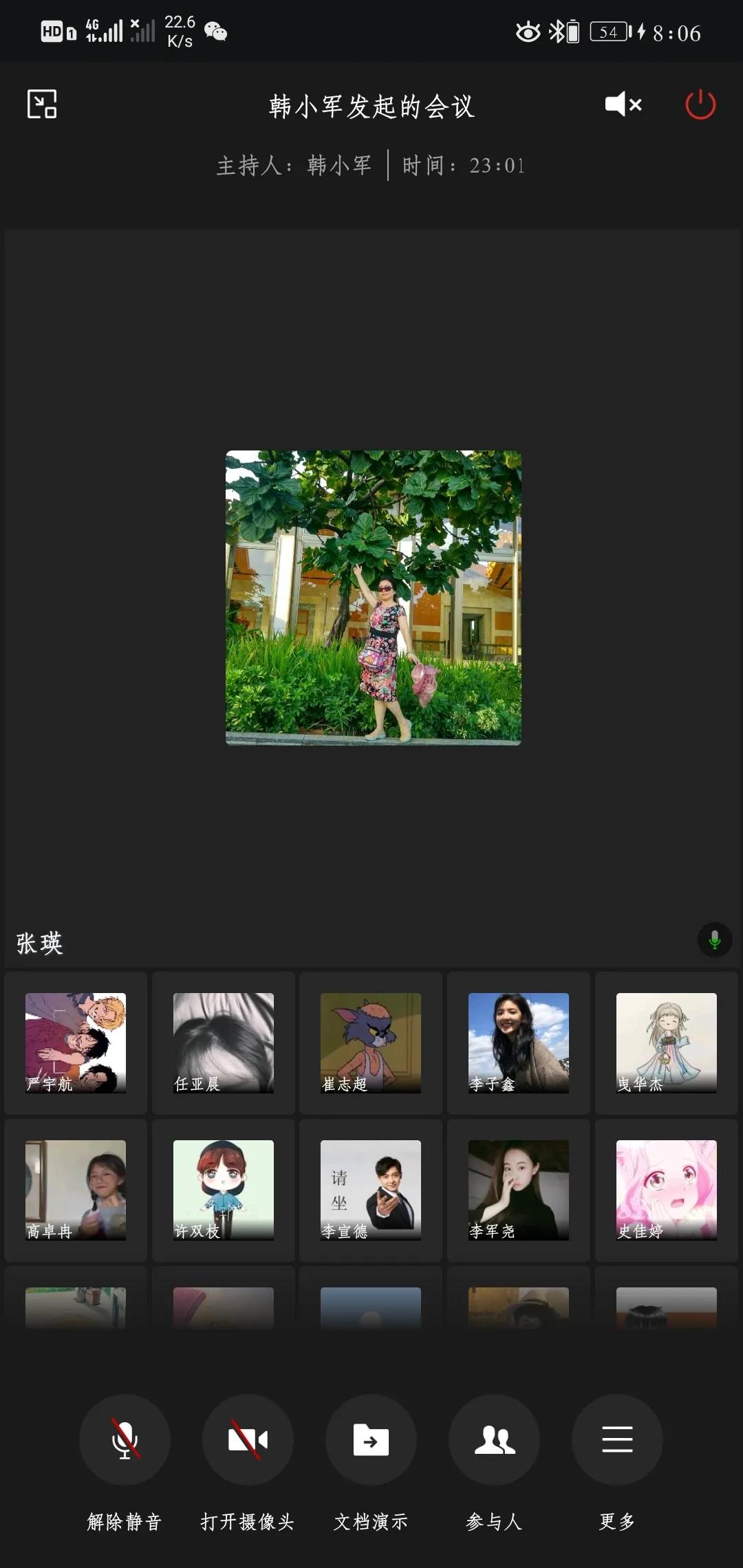 HD 4G 22.6 K/s 54 8:06

韩小军发起的会议

主持人：韩小军 | 时间：23:01

张瑛

严宇航

任亚晨

崔志超

李子鑫

曳华杰

高卓冉

许双枝

请坐

李宣德

李军尧

史佳婷

解除静音

打开摄像头

文档演示

参与人

更多