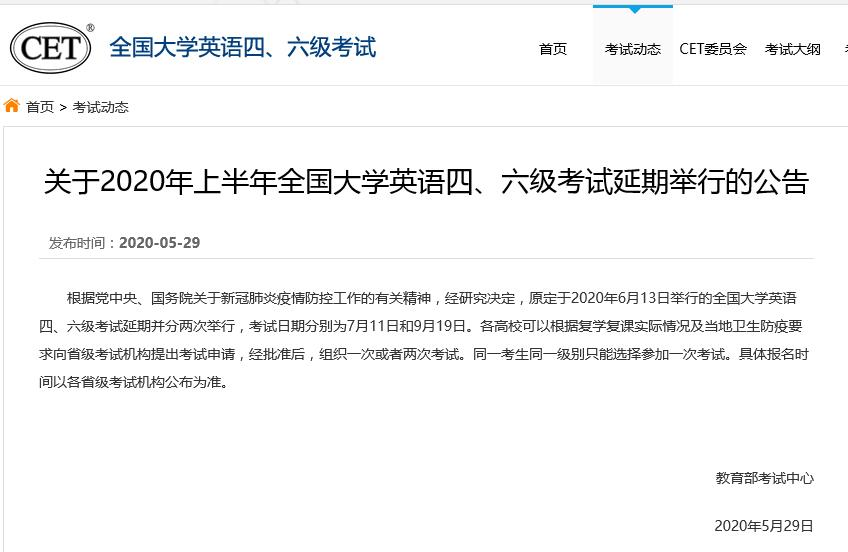 CET®

全国大学英语四、六级考试

首页
考试动态
CET委员会
考试大纲

首页 > 考试动态

关于2020年上半年全国大学英语四、六级考试延期举行的公告

发布时间：2020-05-29

根据党中央、国务院关于新冠肺炎疫情防控工作的有关精神，经研究决定，原定于2020年6月13日举行的全国大学英语四、六级考试延期并分两次举行，考试日期分别为7月11日和9月19日。各高校可以根据复学复课实际情况及当地卫生防疫要求向省级考试机构提出考试申请，经批准后，组织一次或者两次考试。同一考生同一级别只能选择参加一次考试。具体报名时间以各省级考试机构公布为准。

教育部考试中心

2020年5月29日