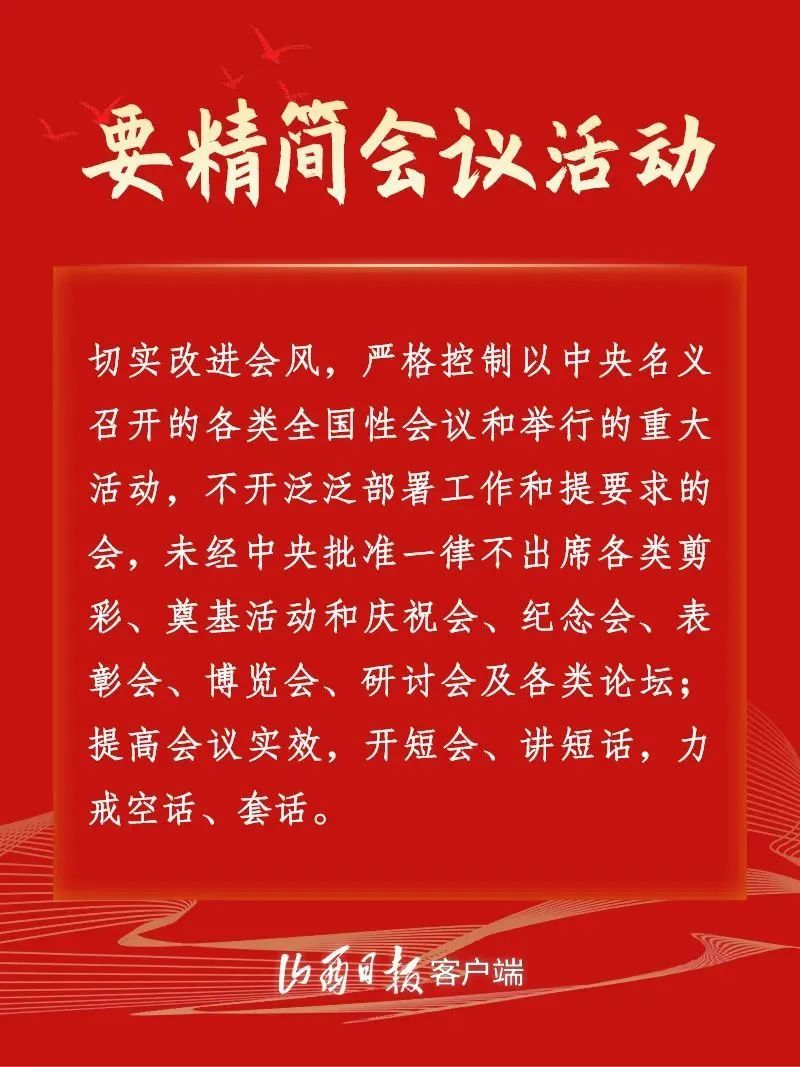 要精简会议活动

切实改进会风，严格控制以中央名义召开的各类全国性会议和举行的重大活动，不开泛泛部署工作和提要求的会，未经中央批准一律不出席各类剪彩、奠基活动和庆祝会、纪念会、表彰会、博览会、研讨会及各类论坛；提高会议实效，开短会、讲短话，力戒空话、套话。

山西日报客户端