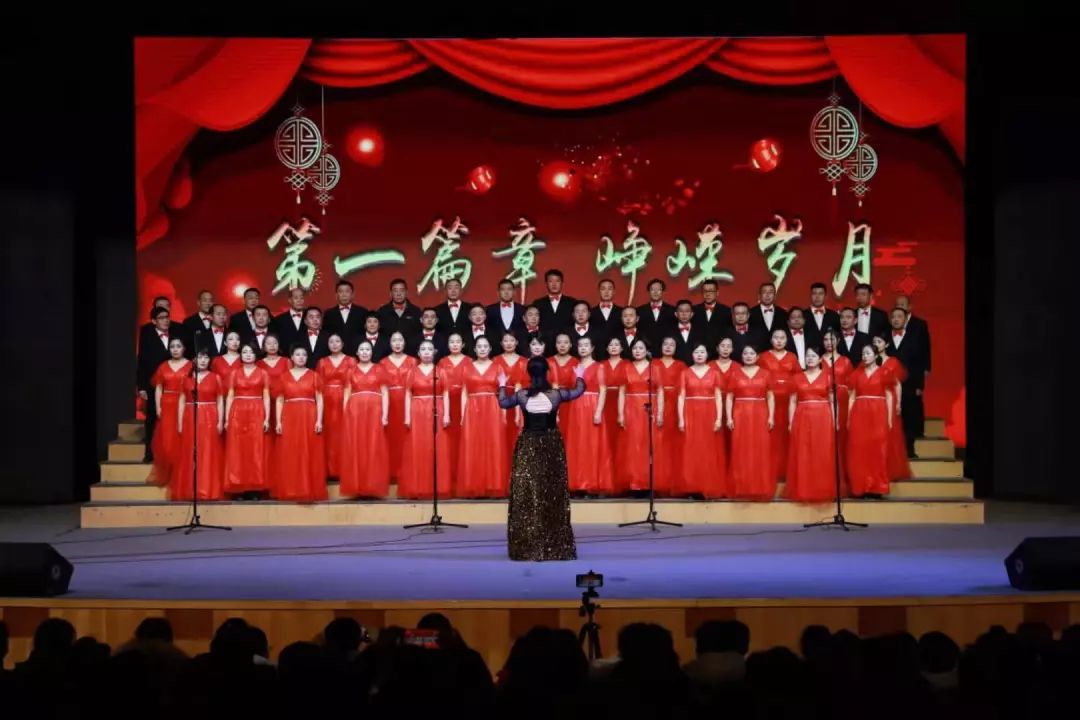 第一篇章 峥嵘岁月