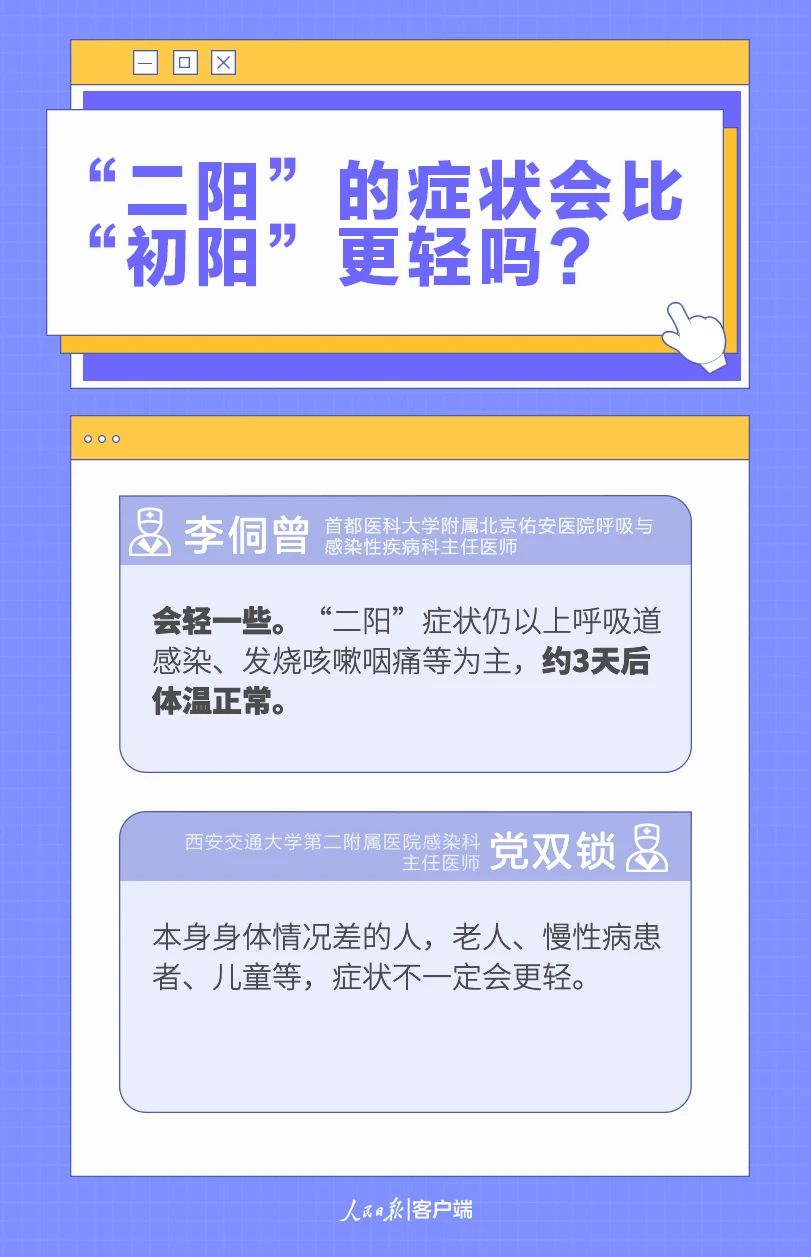 “二阳”的症状会比“初阳”更轻吗？

李侗曾 首都医科大学附属北京佑安医院呼吸与感染性疾病科主任医师

会轻一些。“二阳”症状仍以上呼吸道感染、发烧咳嗽咽痛等为主，约3天后体温正常。

西安交通大学第二附属医院感染科主任医师 党双锁

本身身体情况差的人，老人、慢性病患者、儿童等，症状不一定会更轻。

人民日报|客户端