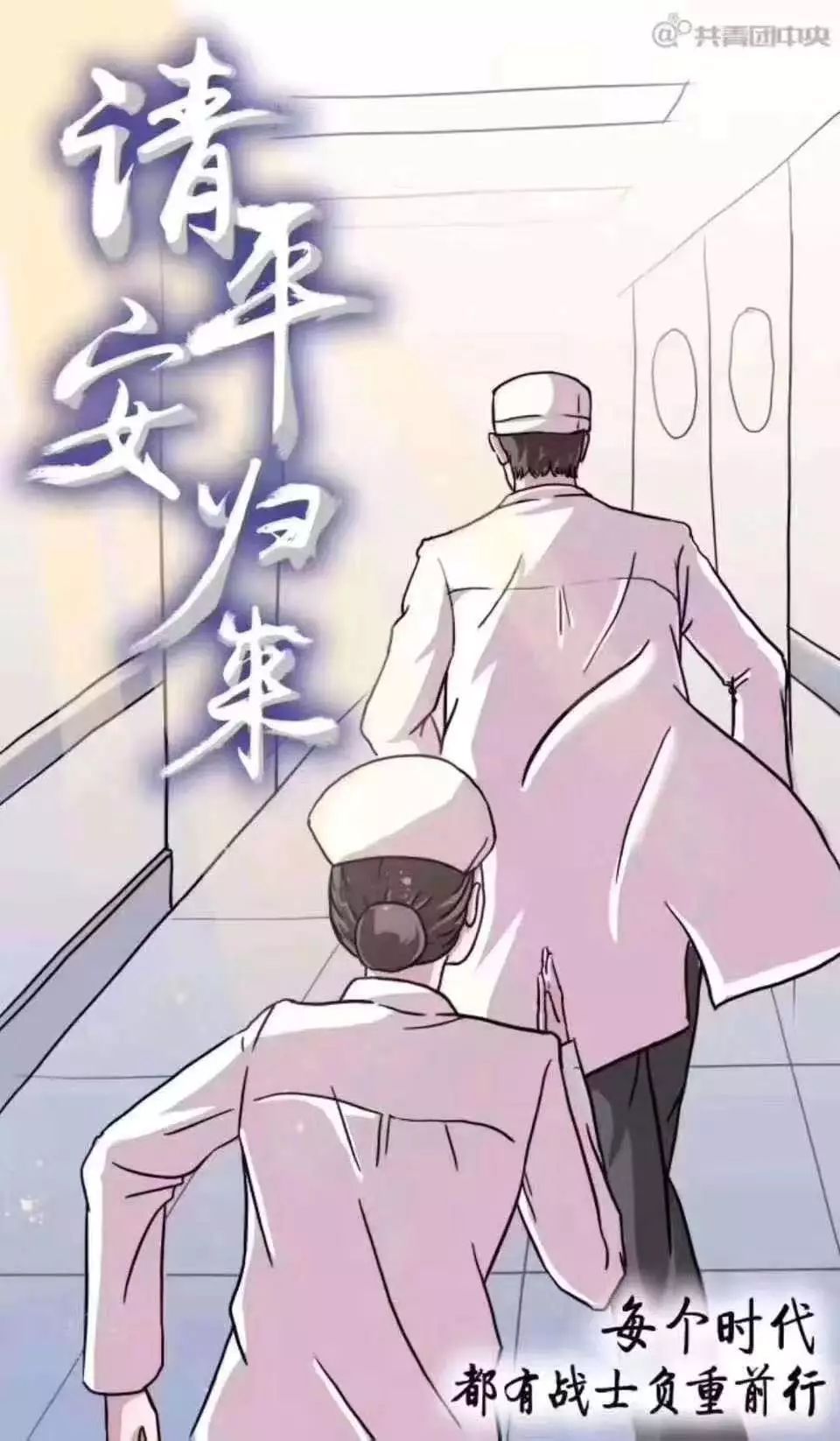 @共青团中央

请平安归来

每个时代
都有战士负重前行