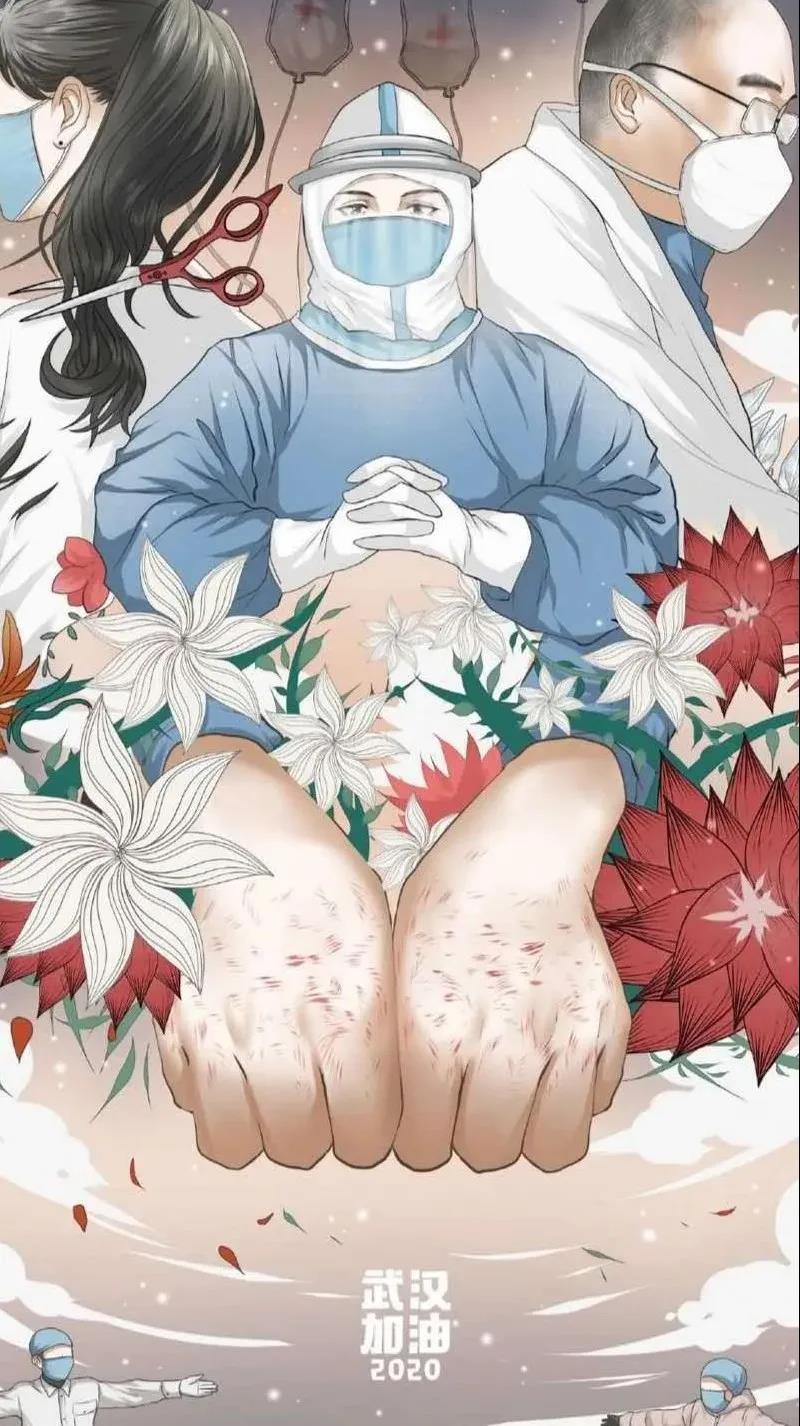 武汉
加油
2020