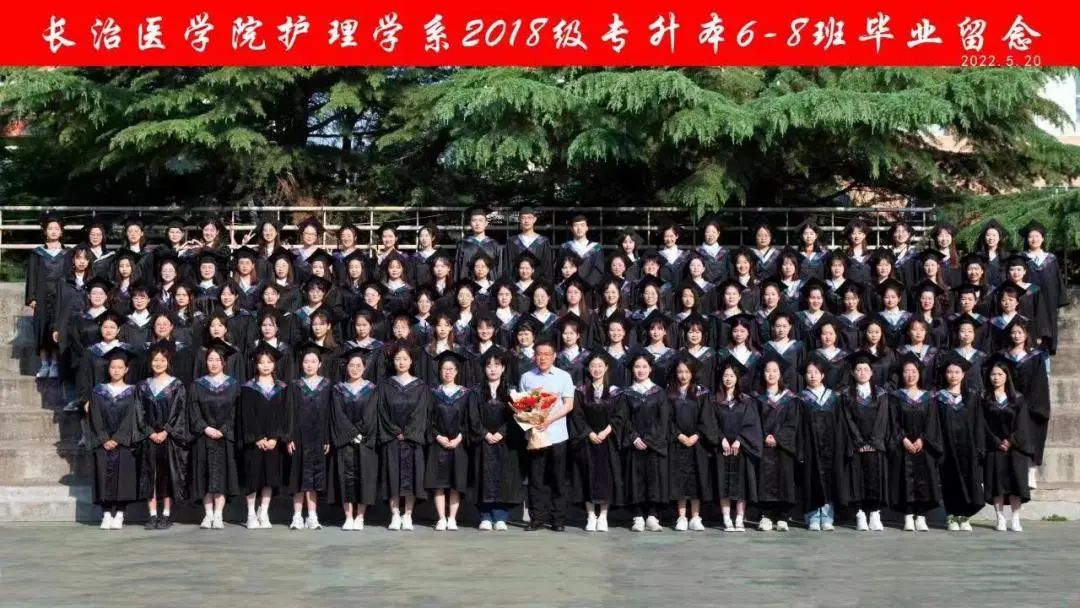 长治医学院护理学系2018级专升本6-8班毕业留念
2022.5.20