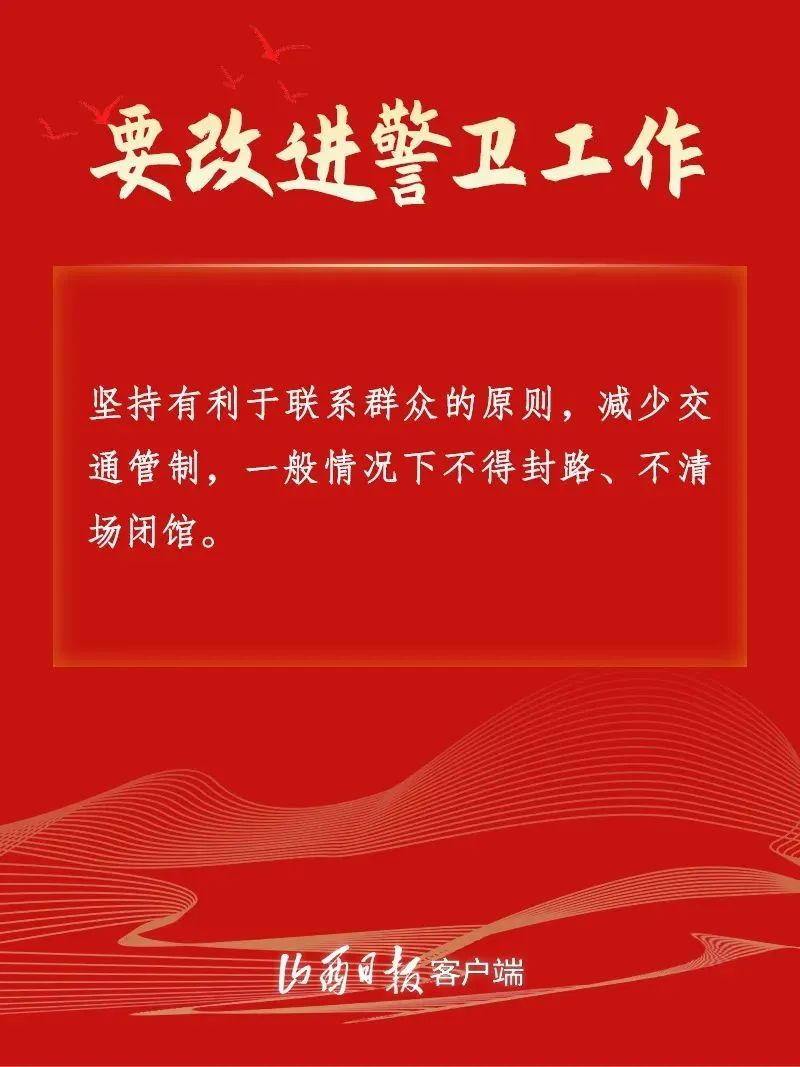 要改进警卫工作

坚持有利于联系群众的原则，减少交通管制，一般情况下不得封路、不清场闭馆。

山西日报客户端