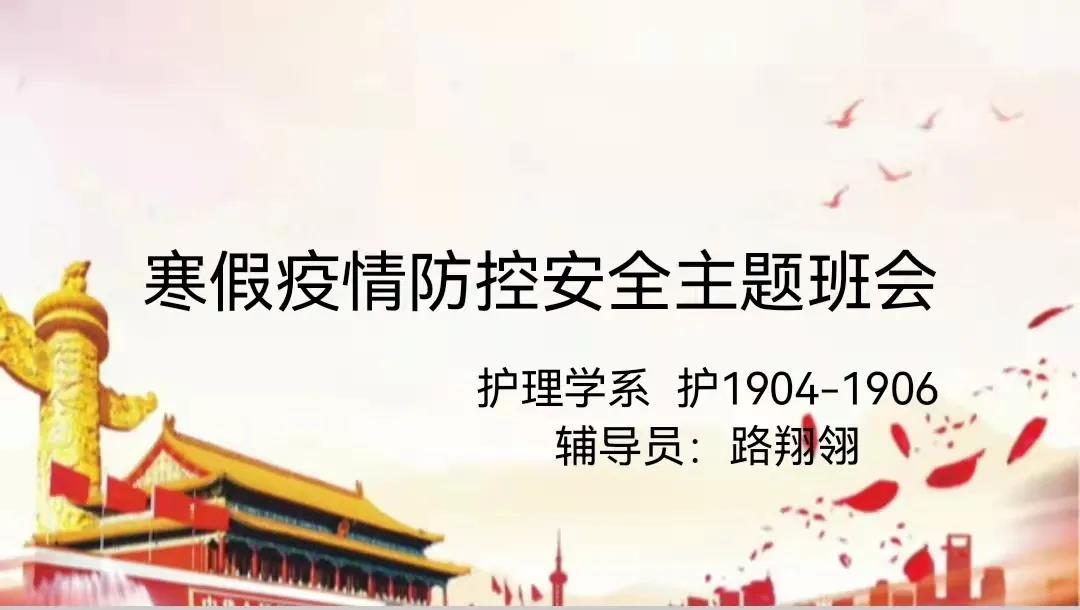 寒假疫情防控安全主题班会

护理学系 护1904-1906
辅导员：路翔翎