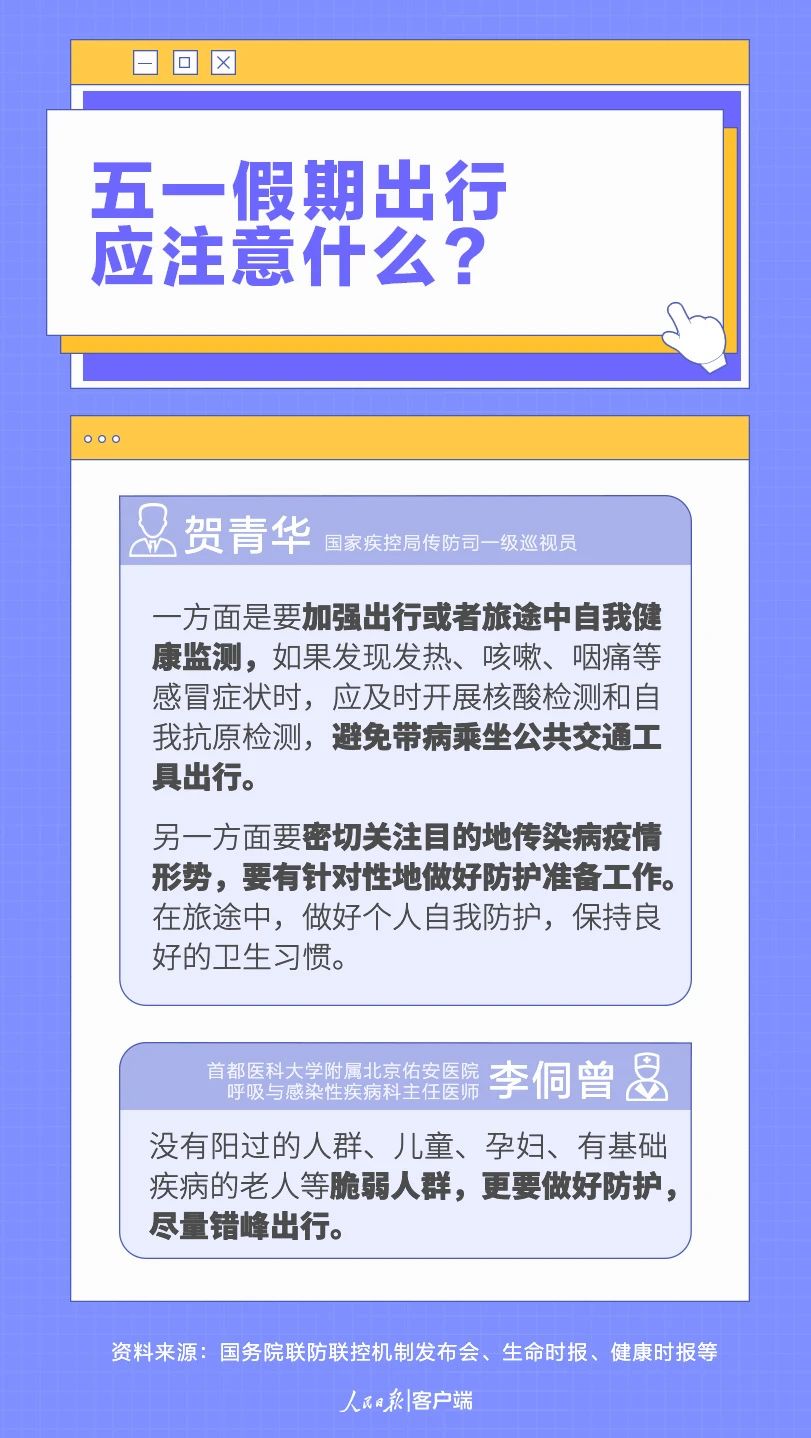 五一假期出行
应注意什么？

贺青华 国家疾控局传防司一级巡视员

一方面是要加强出行或者旅途中自我健康监测，如果发现发热、咳嗽、咽痛等感冒症状时，应及时开展核酸检测和自我抗原检测，避免带病乘坐公共交通工具出行。

另一方面要密切关注目的地传染病疫情形势，要有针对性地做好防护准备工作。在旅途中，做好个人自我防护，保持良好的卫生习惯。

首都医科大学附属北京佑安医院
呼吸与感染性疾病科主任医师 李侗曾

没有阳过的人群、儿童、孕妇、有基础疾病的老人等脆弱人群，更要做好防护，尽量错峰出行。

资料来源：国务院联防联控机制发布会、生命时报、健康时报等

人民日报|客户端