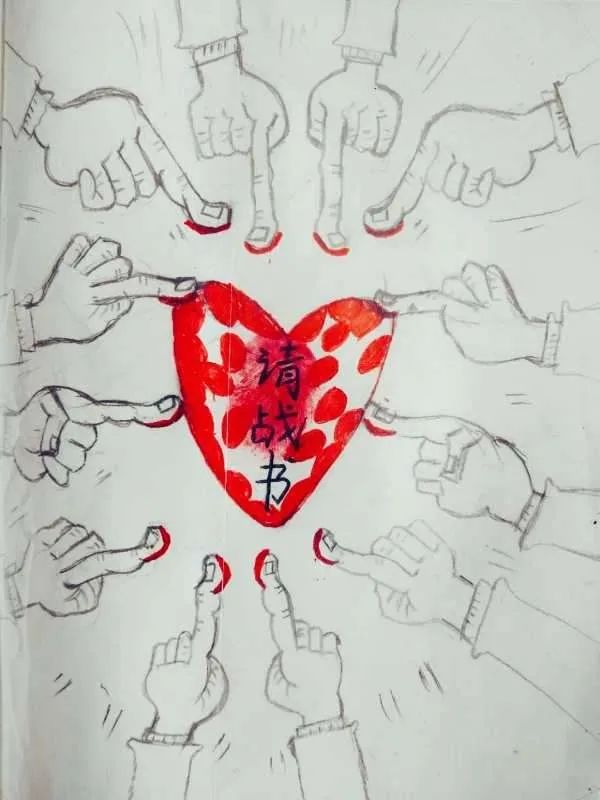 请战书