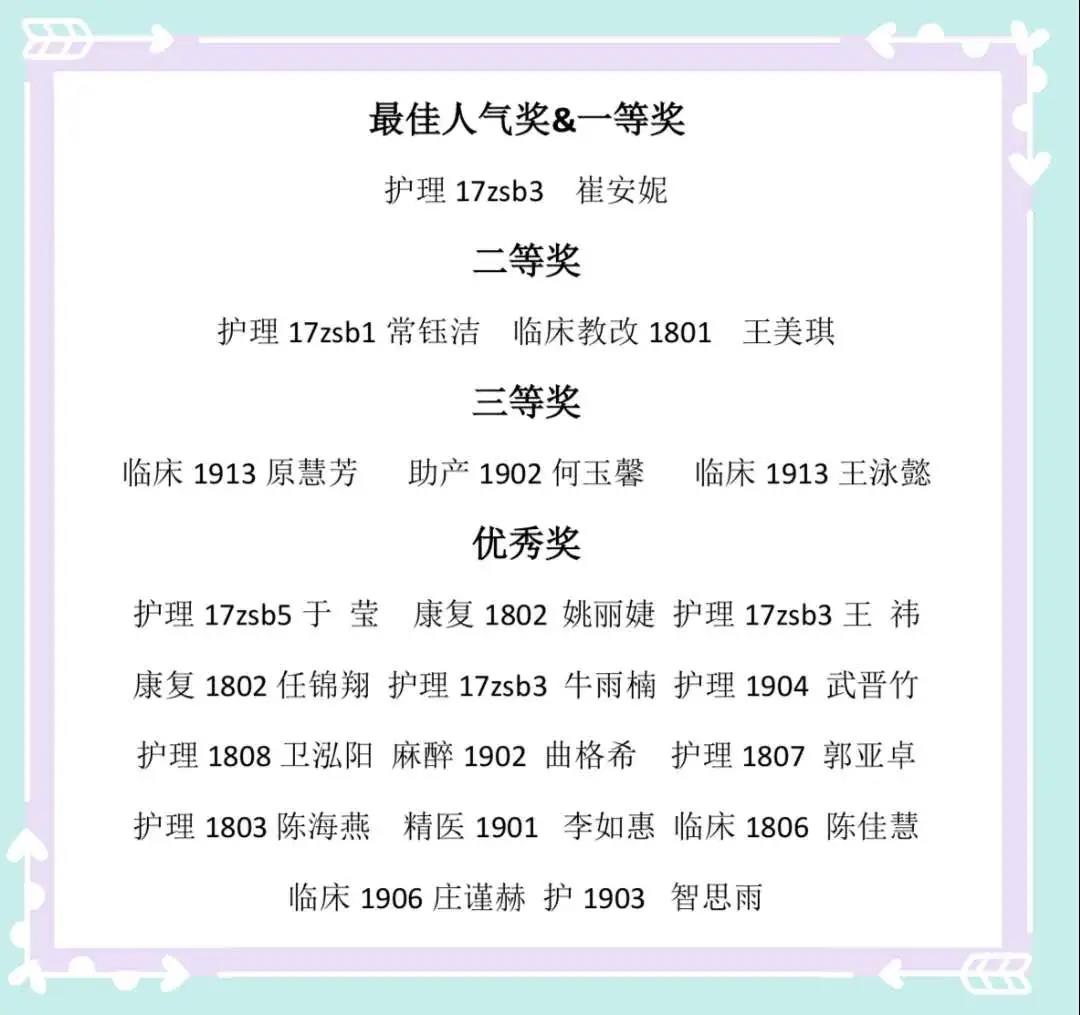 最佳人气奖&一等奖

护理 17zsb3　崔安妮

二等奖

护理 17zsb1 常钰洁　临床教改 1801　王美琪

三等奖

临床 1913 原慧芳　助产 1902 何玉馨　临床 1913 王泳懿

优秀奖

护理 17zsb5 于 莹　康复 1802 姚丽婕　护理 17zsb3 王 祎

康复 1802 任锦翔　护理 17zsb3 牛雨楠　护理 1904 武晋竹

护理 1808 卫泓阳　麻醉 1902 曲格希　护理 1807 郭亚卓

护理 1803 陈海燕　精医 1901 李如惠　临床 1806 陈佳慧

临床 1906 庄谨赫　护 1903 智思雨