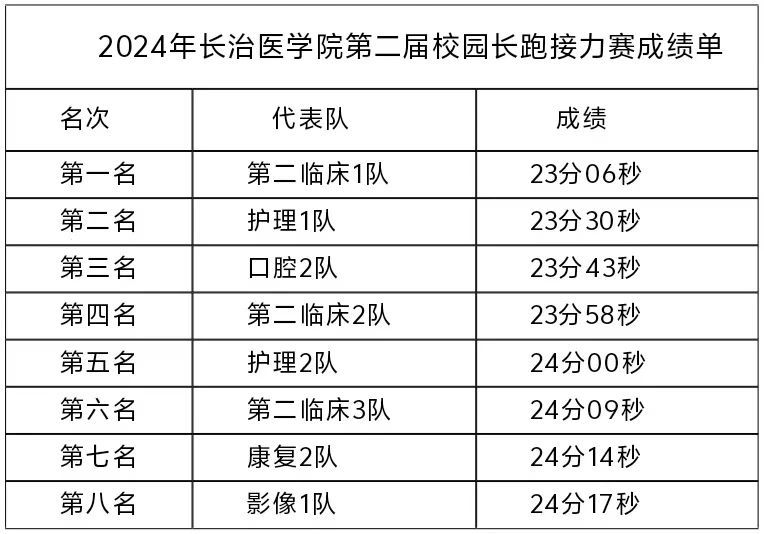 2024年长治医学院第二届校园长跑接力赛成绩单

| 名次 | 代表队 | 成绩 |
|---|---|---|
| 第一名 | 第二临床1队 | 23分06秒 |
| 第二名 | 护理1队 | 23分30秒 |
| 第三名 | 口腔2队 | 23分43秒 |
| 第四名 | 第二临床2队 | 23分58秒 |
| 第五名 | 护理2队 | 24分00秒 |
| 第六名 | 第二临床3队 | 24分09秒 |
| 第七名 | 康复2队 | 24分14秒 |
| 第八名 | 影像1队 | 24分17秒 |