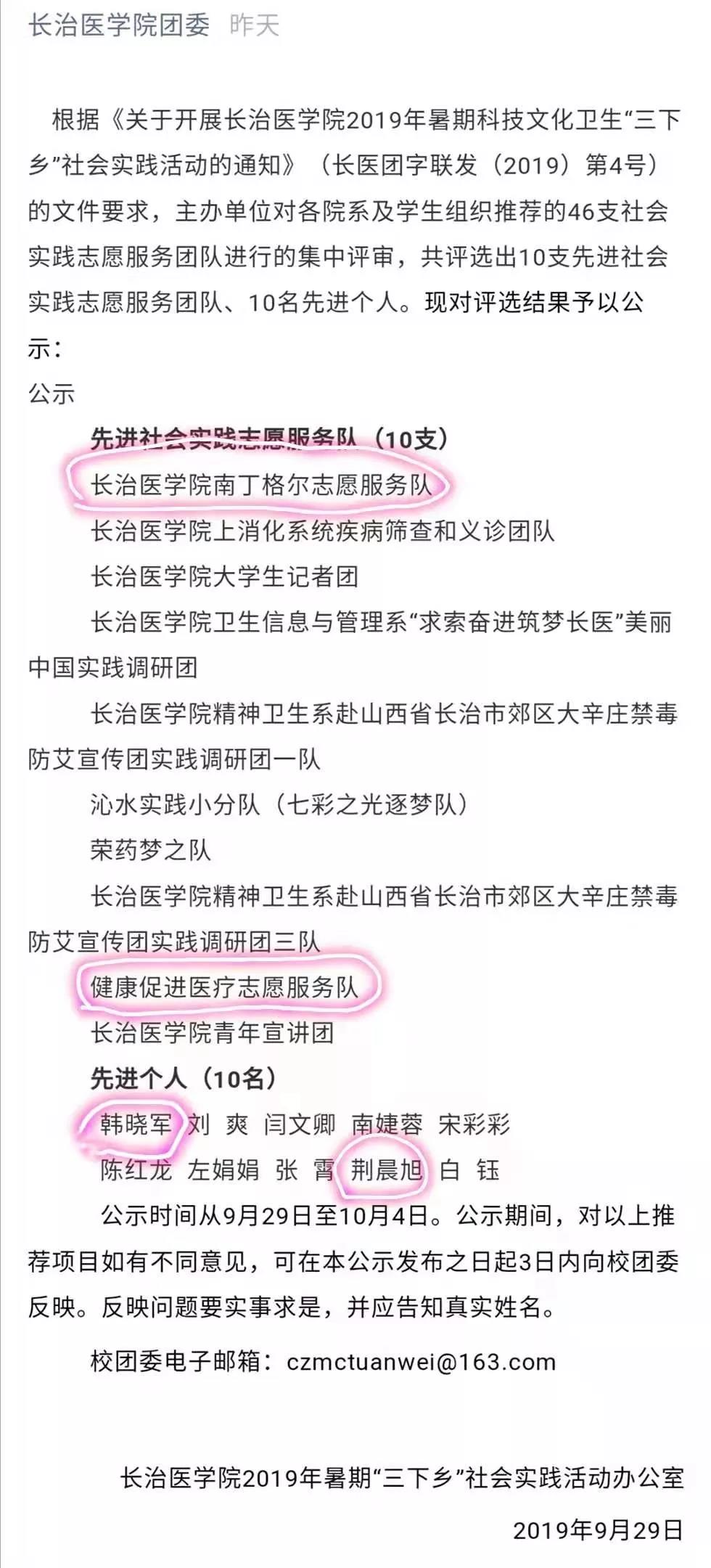 长治医学院团委 昨天

根据《关于开展长治医学院2019年暑期科技文化卫生“三下乡”社会实践活动的通知》（长医团字联发（2019）第4号）的文件要求，主办单位对各院系及学生组织推荐的46支社会实践志愿服务团队进行的集中评审，共评选出10支先进社会实践志愿服务团队、10名先进个人。现对评选结果予以公示：

公示

先进社会实践志愿服务队（10支）

长治医学院南丁格尔志愿服务队

长治医学院上消化系统疾病筛查和义诊团队

长治医学院大学生记者团

长治医学院卫生信息与管理系“求索奋进筑梦长医”美丽中国实践调研团

长治医学院精神卫生系赴山西省长治市郊区大辛庄禁毒防艾宣传团实践调研团一队

沁水实践小分队（七彩之光逐梦队）

荣药梦之队

长治医学院精神卫生系赴山西省长治市郊区大辛庄禁毒防艾宣传团实践调研团三队

健康促进医疗志愿服务队

长治医学院青年宣讲团

先进个人（10名）

韩晓军 刘 爽 闫文卿 南婕蓉 宋彩彩
陈红龙 左娟娟 张 霄 荆晨旭 白 钰

公示时间从9月29日至10月4日。公示期间，对以上推荐项目如有不同意见，可在本公示发布之日起3日内向校团委反映。反映问题要实事求是，并应告知真实姓名。

校团委电子邮箱：czmctuanwei@163.com

长治医学院2019年暑期“三下乡”社会实践活动办公室

2019年9月29日