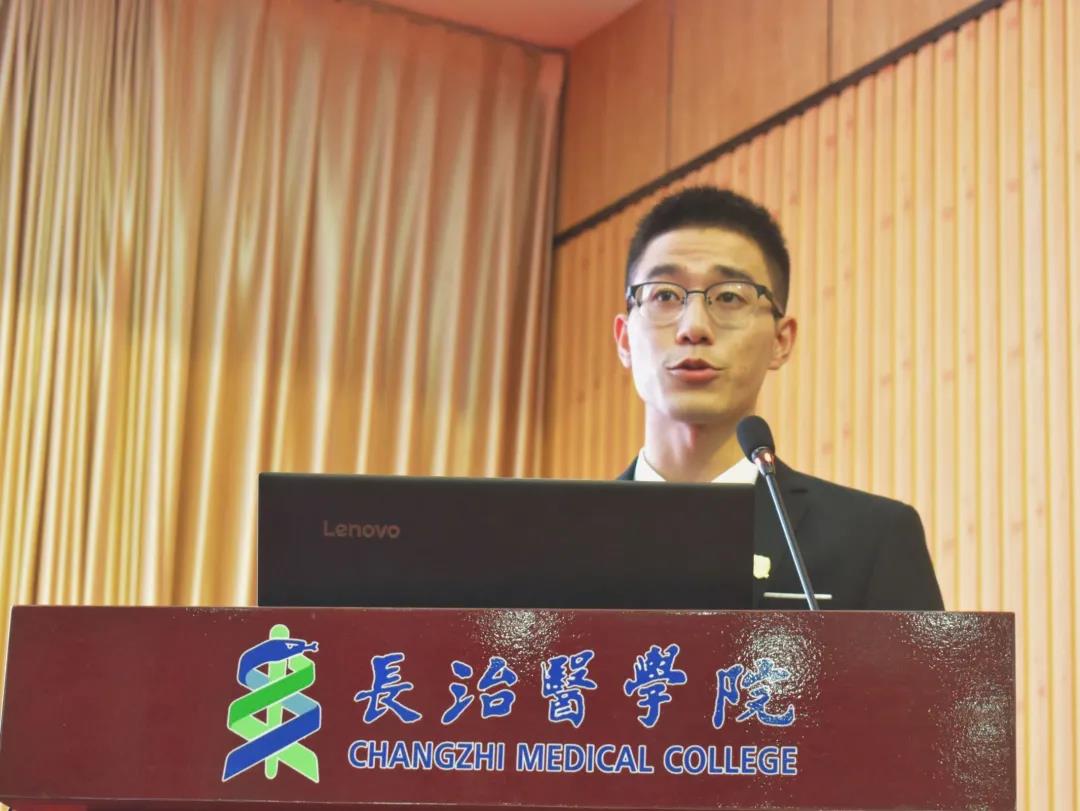 Lenovo

長治醫学院
CHANGZHI MEDICAL COLLEGE