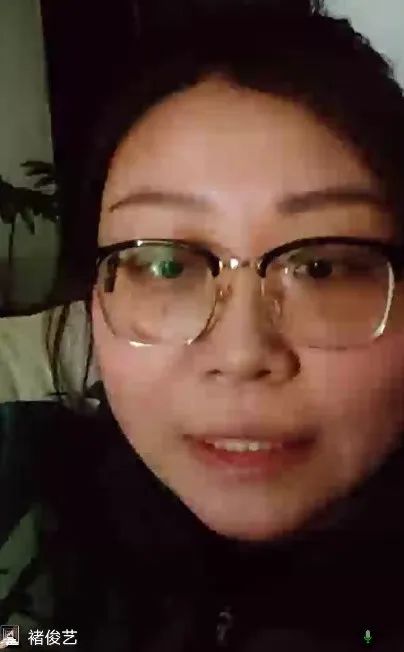 褚俊艺