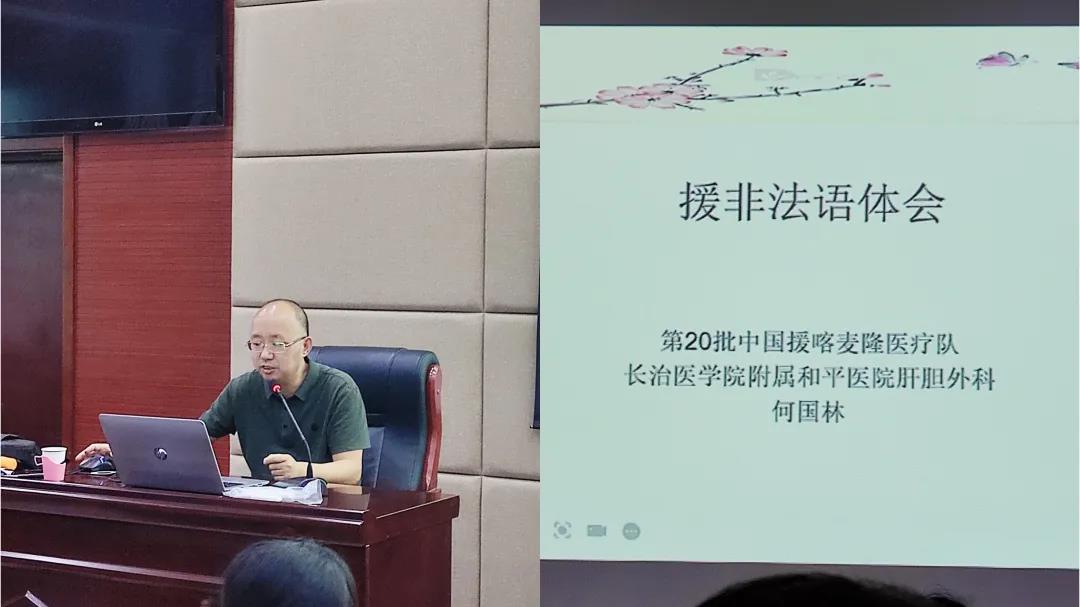 LG

援非法语体会

第20批中国援喀麦隆医疗队
长治医学院附属和平医院肝胆外科
何国林