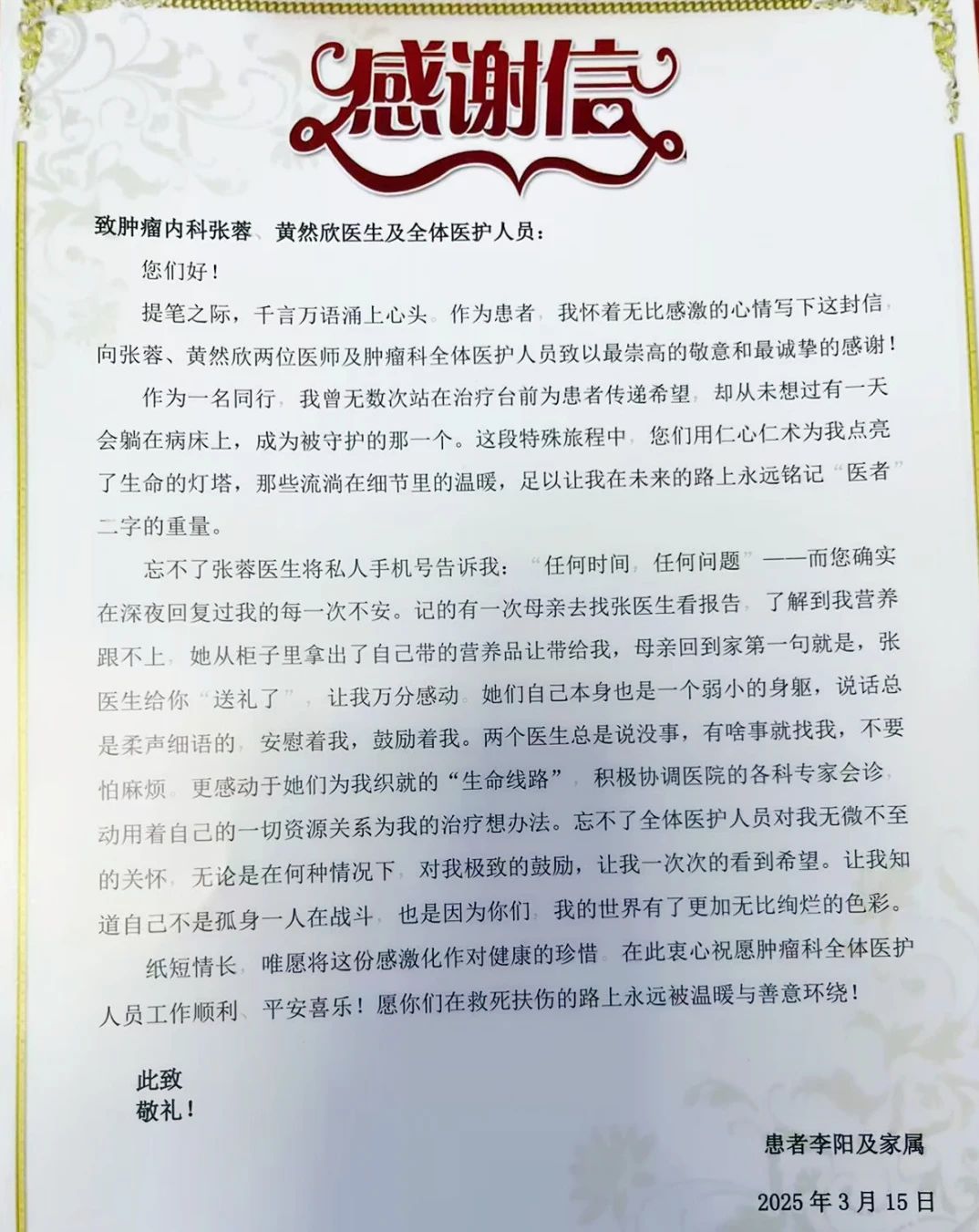 感谢信

致肿瘤内科张蓉、黄然欣医生及全体医护人员：

您们好！

提笔之际，千言万语涌上心头。作为患者，我怀着无比感激的心情写下这封信，向张蓉、黄然欣两位医师及肿瘤科全体医护人员致以最崇高的敬意和最诚挚的感谢！

作为一名同行，我曾无数次站在治疗台前为患者传递希望，却从未想过有一天会躺在病床上，成为被守护的那一个。这段特殊旅程中，您们用仁心仁术为我点亮了生命的灯塔，那些流淌在细节里的温暖，足以让我在未来的路上永远铭记“医者”二字的重量。

忘不了张蓉医生将私人手机号告诉我：“任何时间，任何问题”——而您确实在深夜回复过我的每一次不安。记的有一次母亲去找张医生看报告，了解到我营养跟不上，她从柜子里拿出了自己带的营养品让带给我，母亲回到家第一句就是，张医生给你“送礼了”，让我万分感动。她们自己本身也是一个弱小的身躯，说话总是柔声细语的，安慰着我，鼓励着我。两个医生总是说没事，有啥事就找我，不要怕麻烦。更感动于她们为我织就的“生命线路”，积极协调医院的各科专家会诊，动用着自己的一切资源关系为我的治疗想办法。忘不了全体医护人员对我无微不至的关怀，无论是在何种情况下，对我极致的鼓励，让我一次次的看到希望。让我知道自己不是孤身一人在战斗，也是因为你们，我的世界有了更加无比绚烂的色彩。

纸短情长，唯愿将这份感激化作对健康的珍惜。在此衷心祝愿肿瘤科全体医护人员工作顺利、平安喜乐！愿你们在救死扶伤的路上永远被温暖与善意环绕！

此致
敬礼！

患者李阳及家属

2025年3月15日