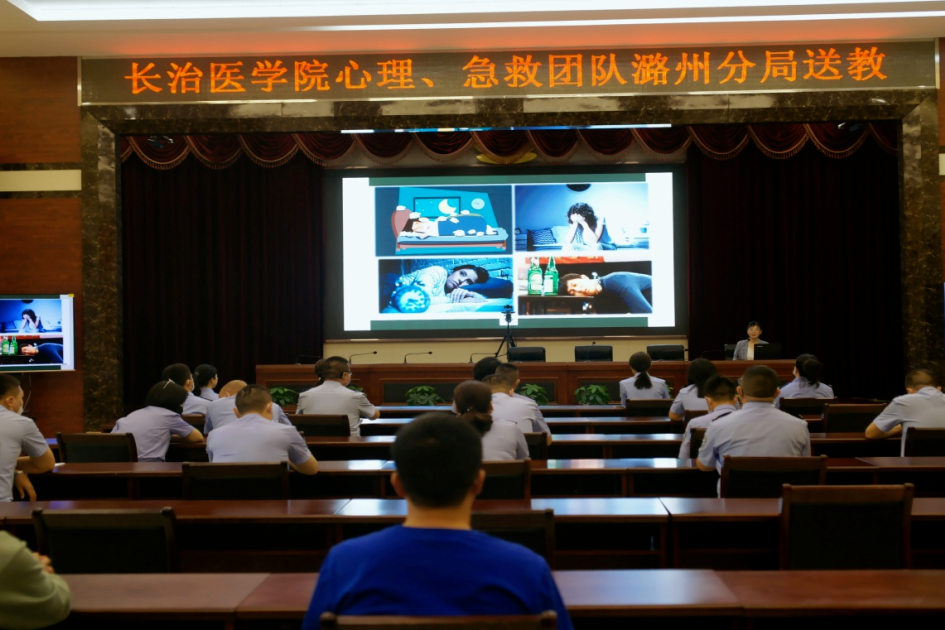 长治医学院心理、急救团队潞州分局送教