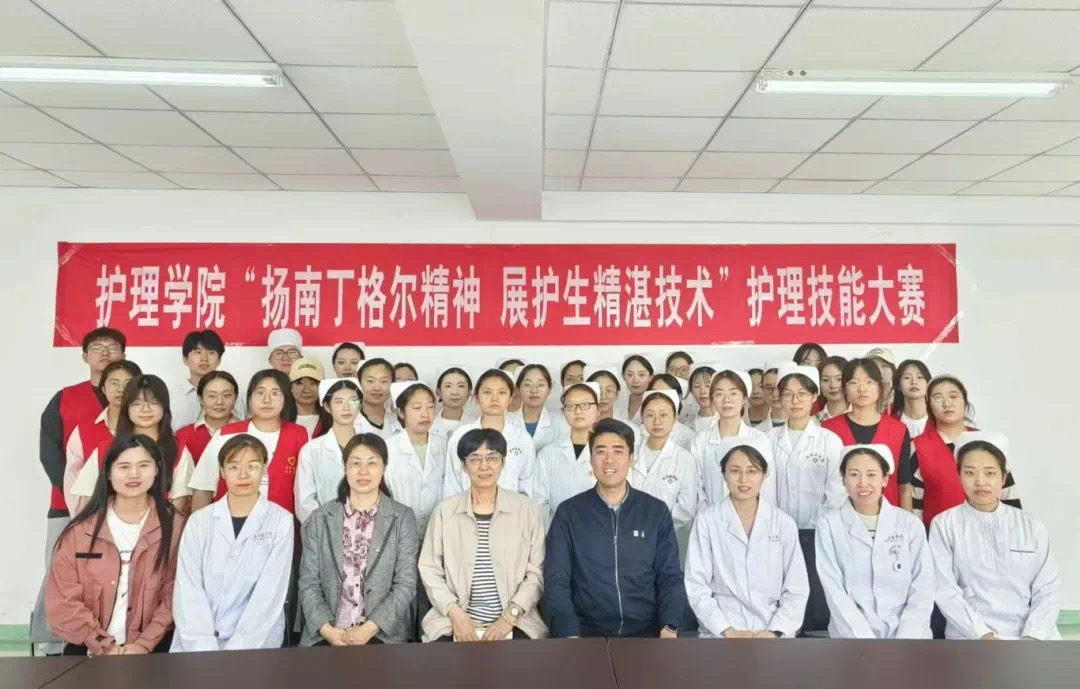 护理学院“扬南丁格尔精神 展护生精湛技术”护理技能大赛