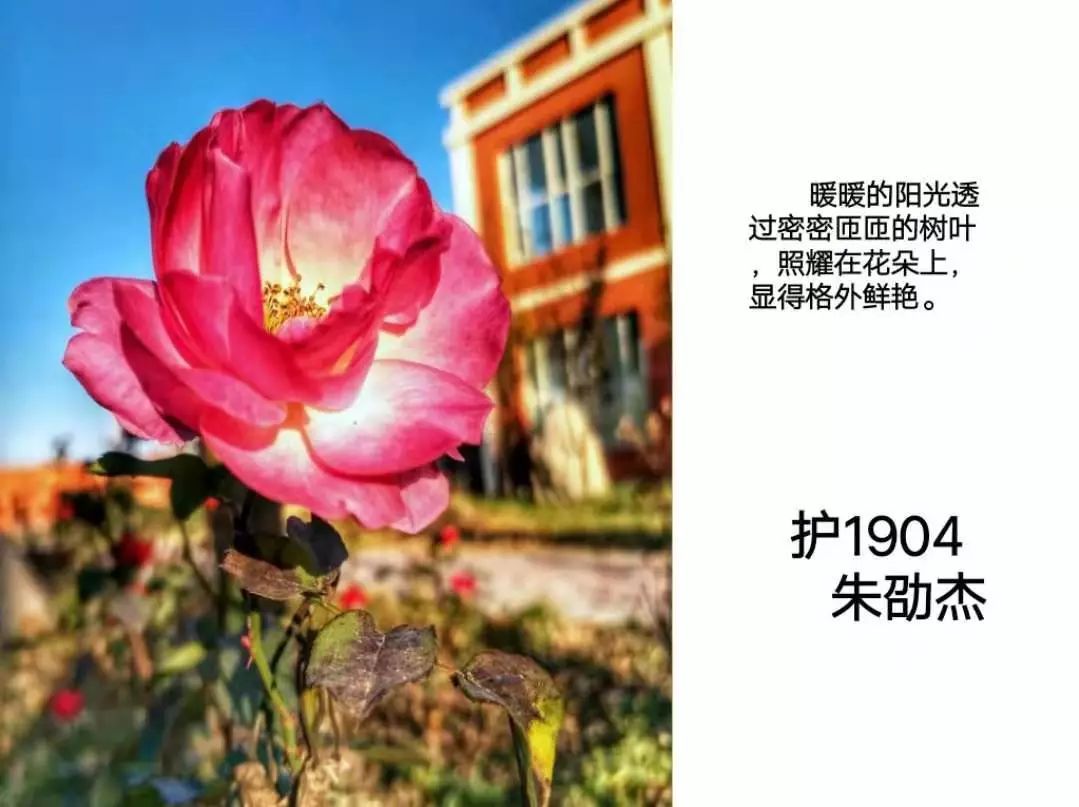 暖暖的阳光透过密密匝匝的树叶，照耀在花朵上，显得格外鲜艳。

护1904
朱劭杰