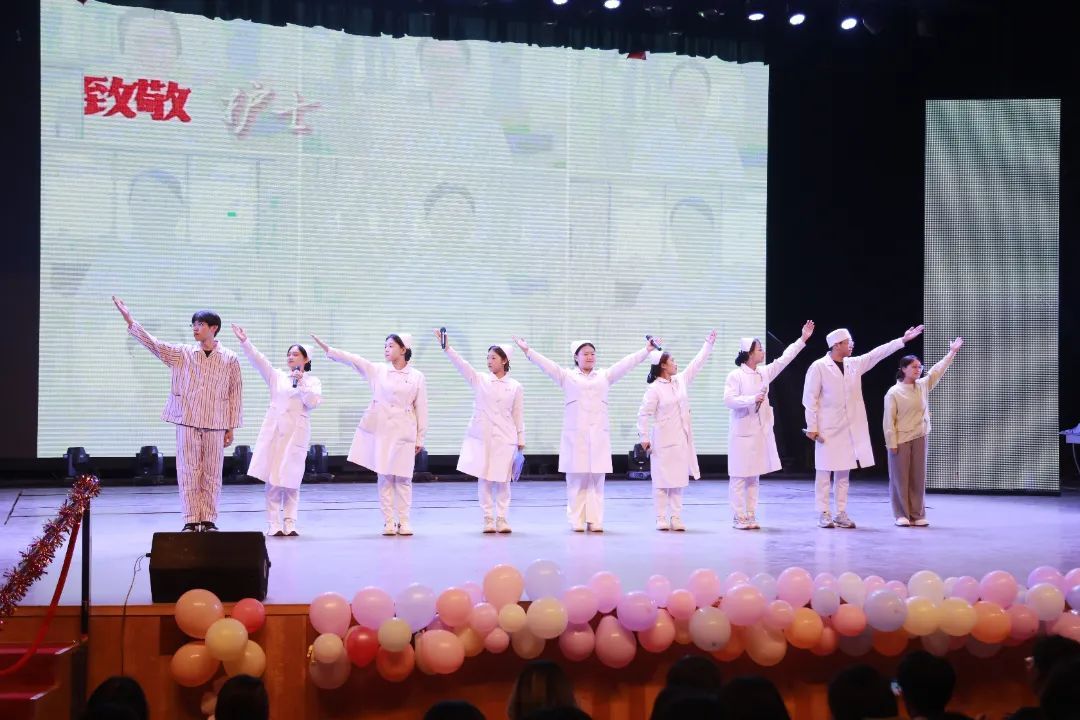 致敬 护士