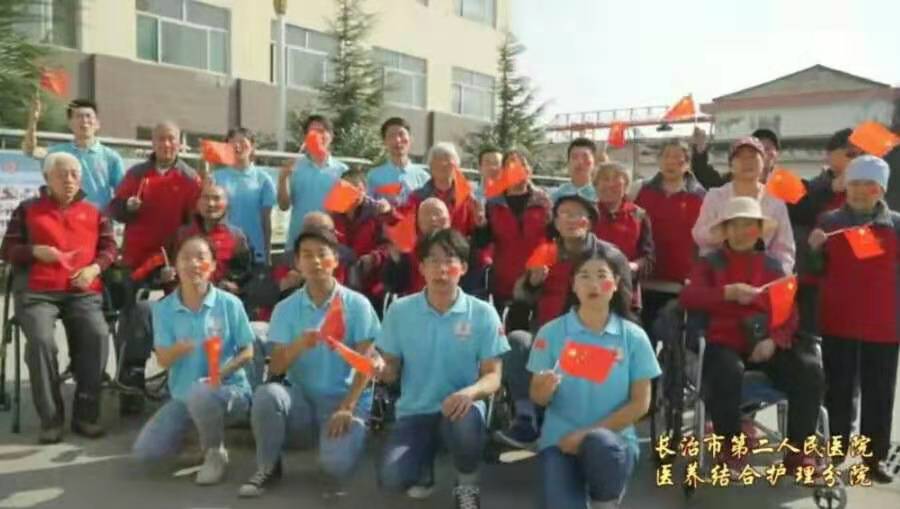 长治市第二人民医院
医养结合护理分院