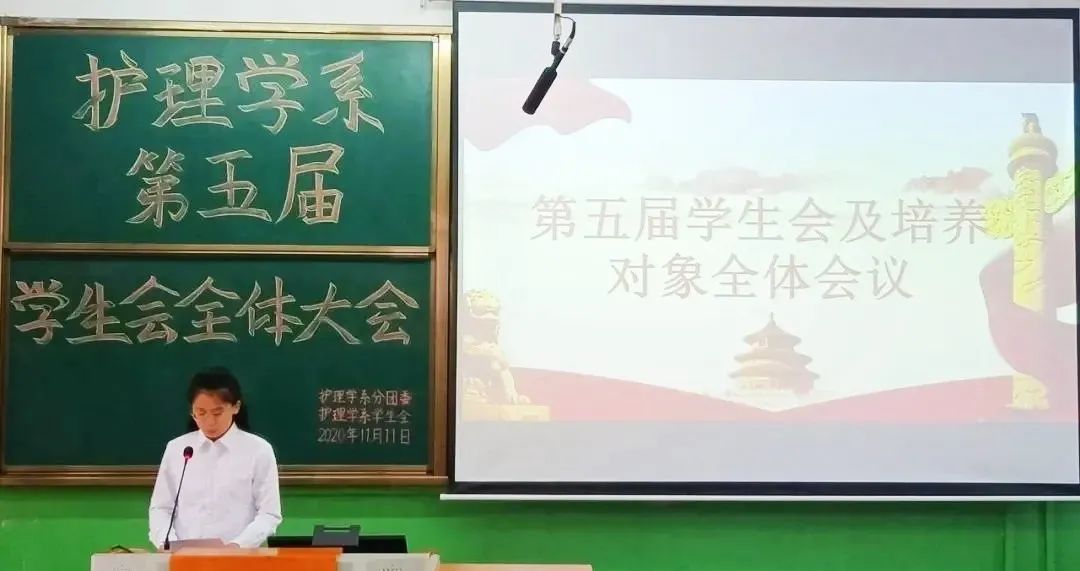 护理学系
第五届
学生会全体大会

护理学系分团委
护理学系学生会
2020年11月11日

第五届学生会及培养对象全体会议