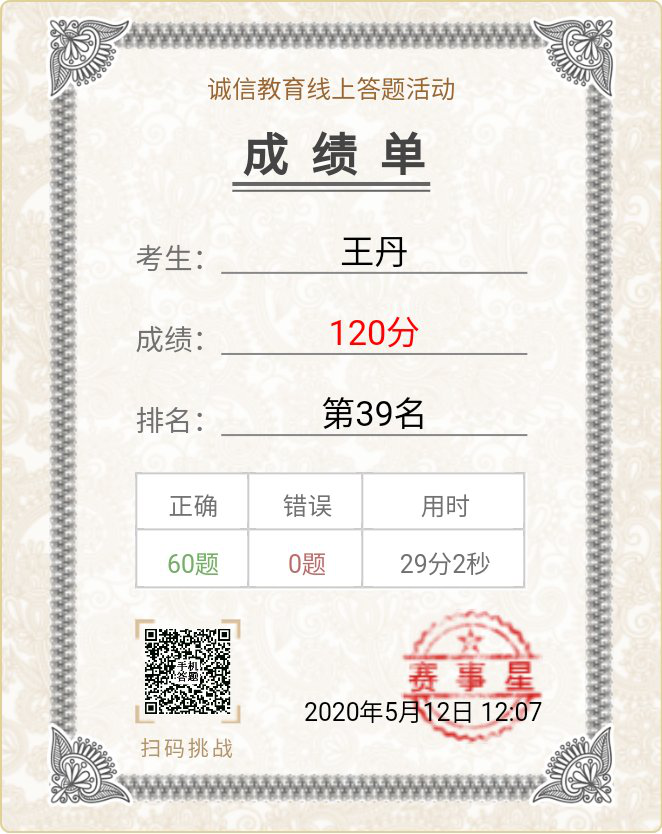 诚信教育线上答题活动

成 绩 单

考生: 王丹

成绩: 120分

排名: 第39名

| 正确 | 错误 | 用时 |
|---|---|---|
| 60题 | 0题 | 29分2秒 |

手机答题

扫码挑战

赛事星

2020年5月12日 12:07