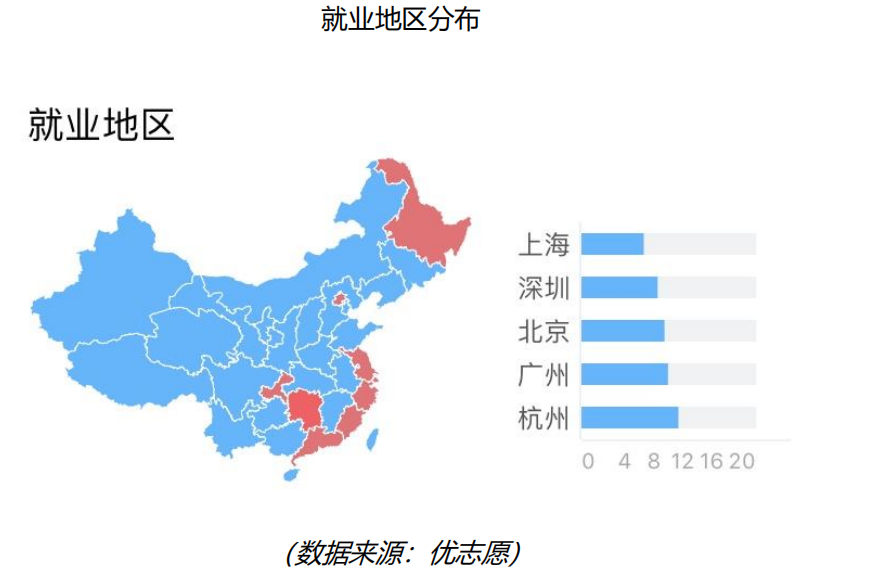 就业地区分布

就业地区

上海
深圳
北京
广州
杭州

0 4 8 12 16 20

(数据来源：优志愿)