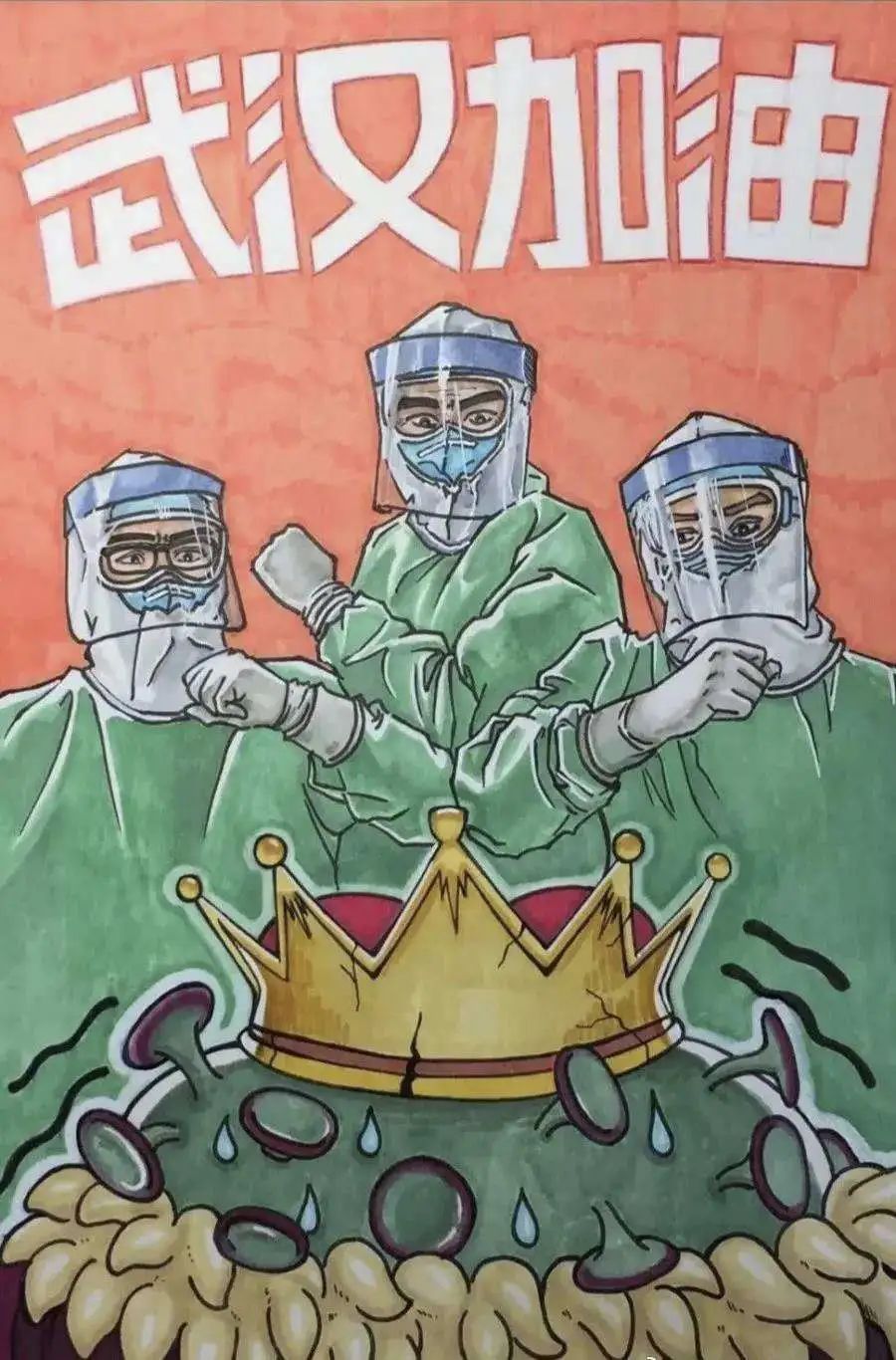 武汉加油