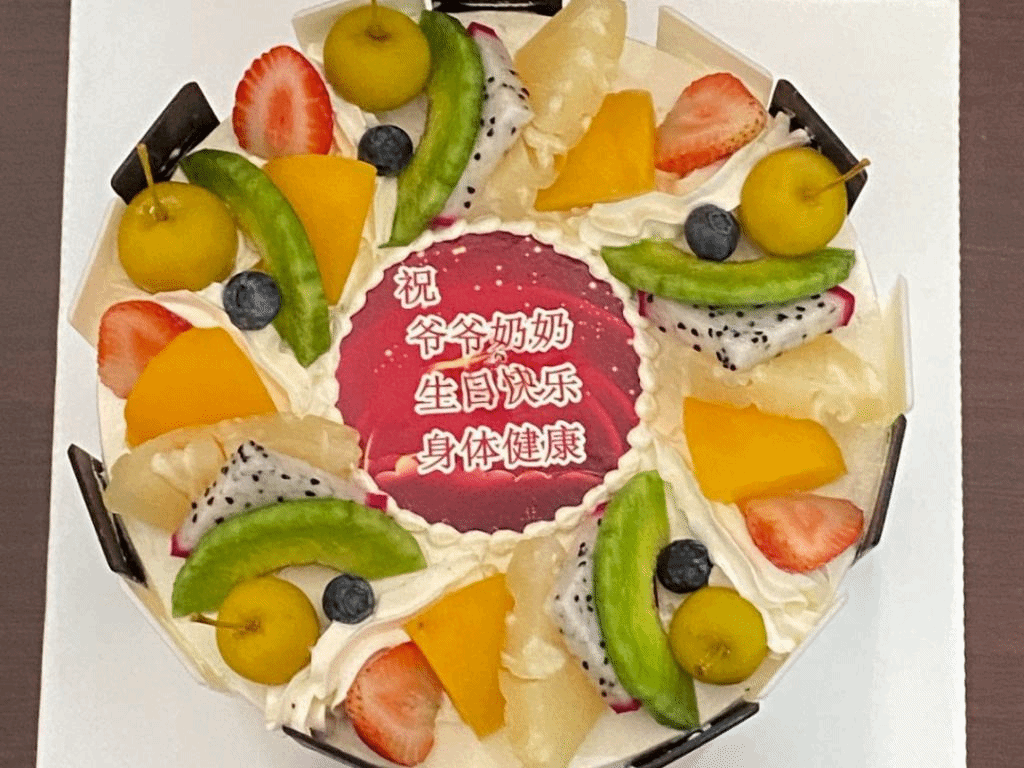 祝
爷爷奶奶
生日快乐
身体健康