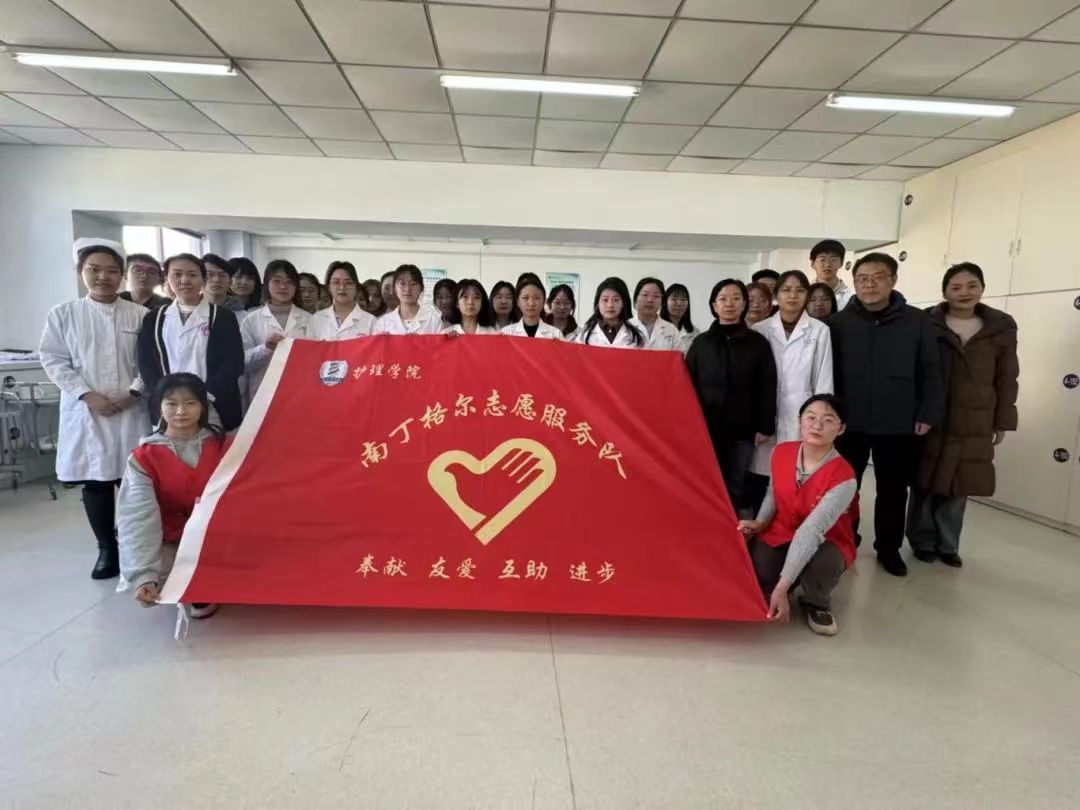 护理学院

南丁格尔志愿服务队

奉献 友爱 互助 进步