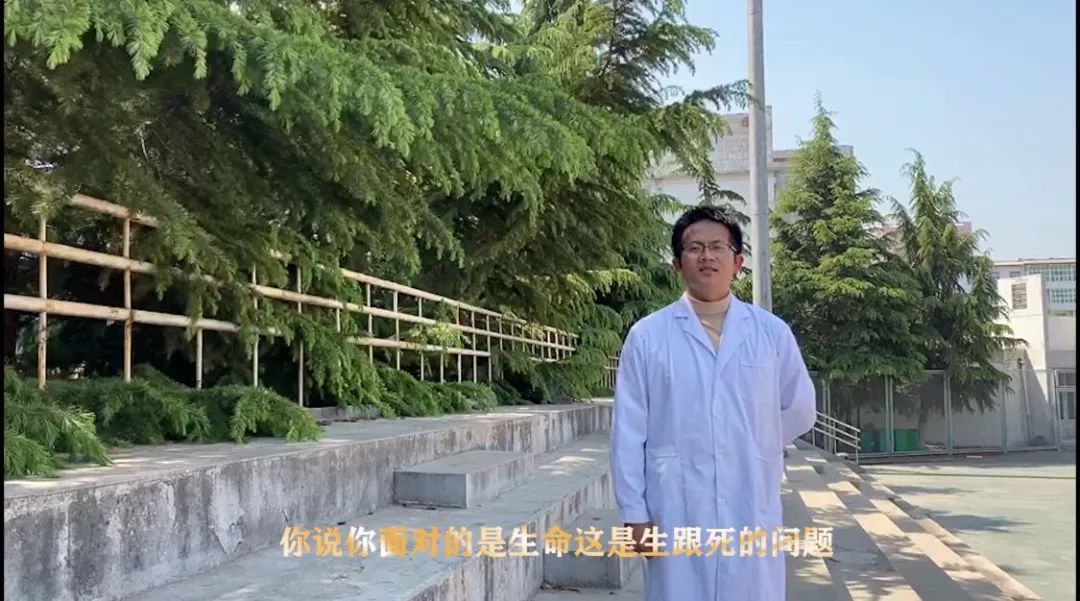 你说你面对的是生命这是生跟死的问题