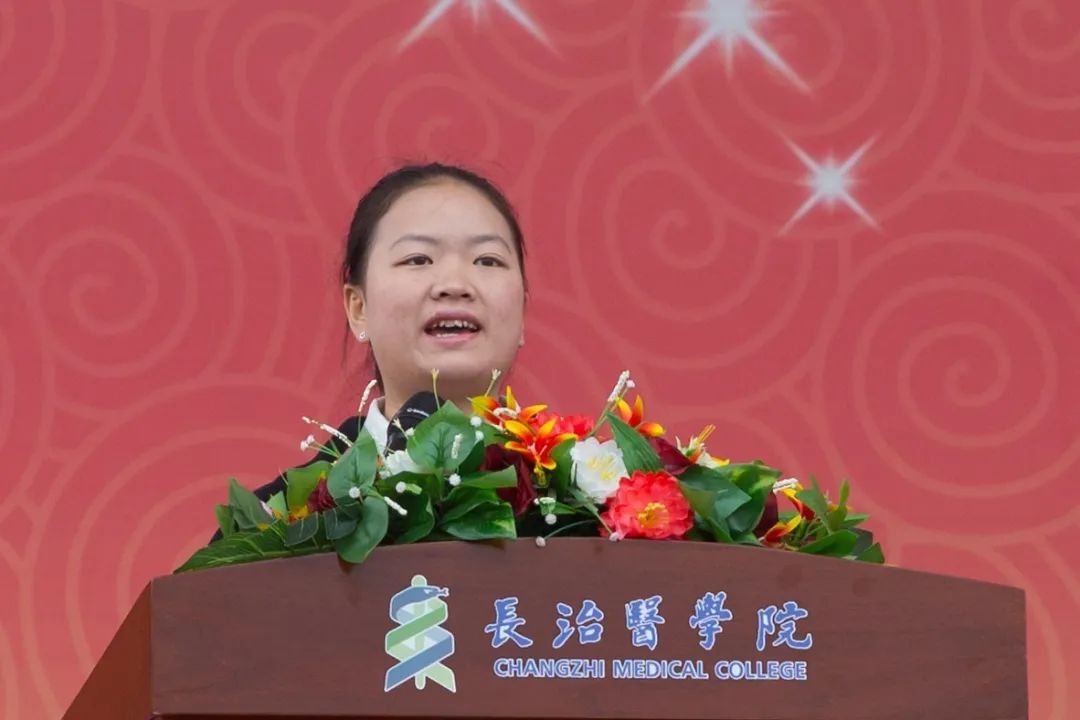 長治醫學院
CHANGZHI MEDICAL COLLEGE