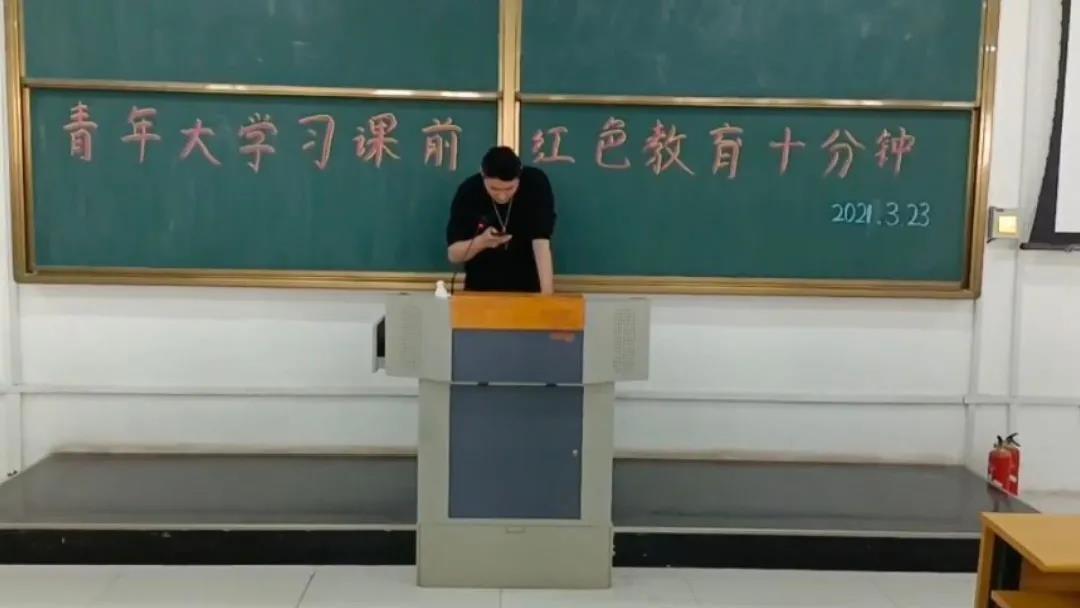 青年大学习课前 红色教育十分钟

2021.3.23