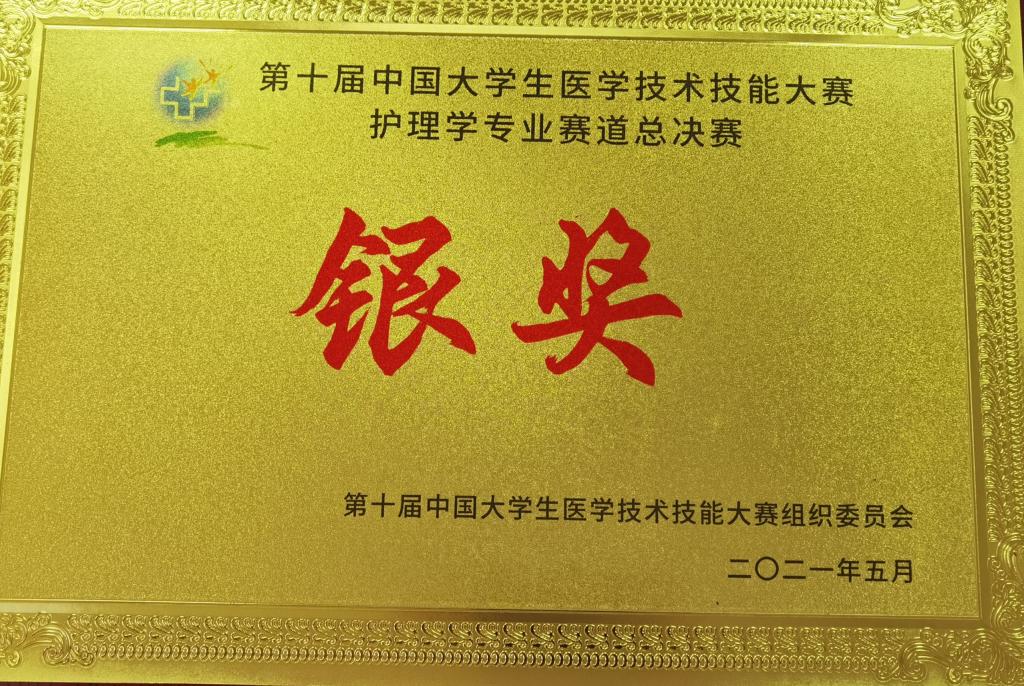 第十届中国大学生医学技术技能大赛
护理学专业赛道总决赛

银奖

第十届中国大学生医学技术技能大赛组织委员会

二〇二一年五月