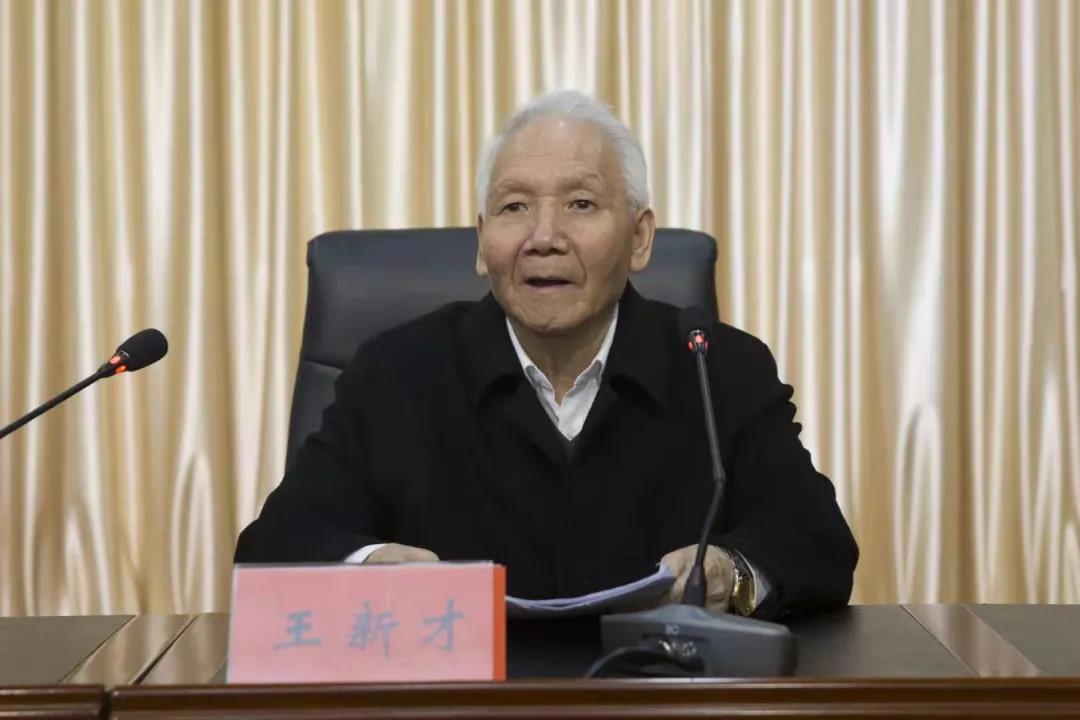 王新才