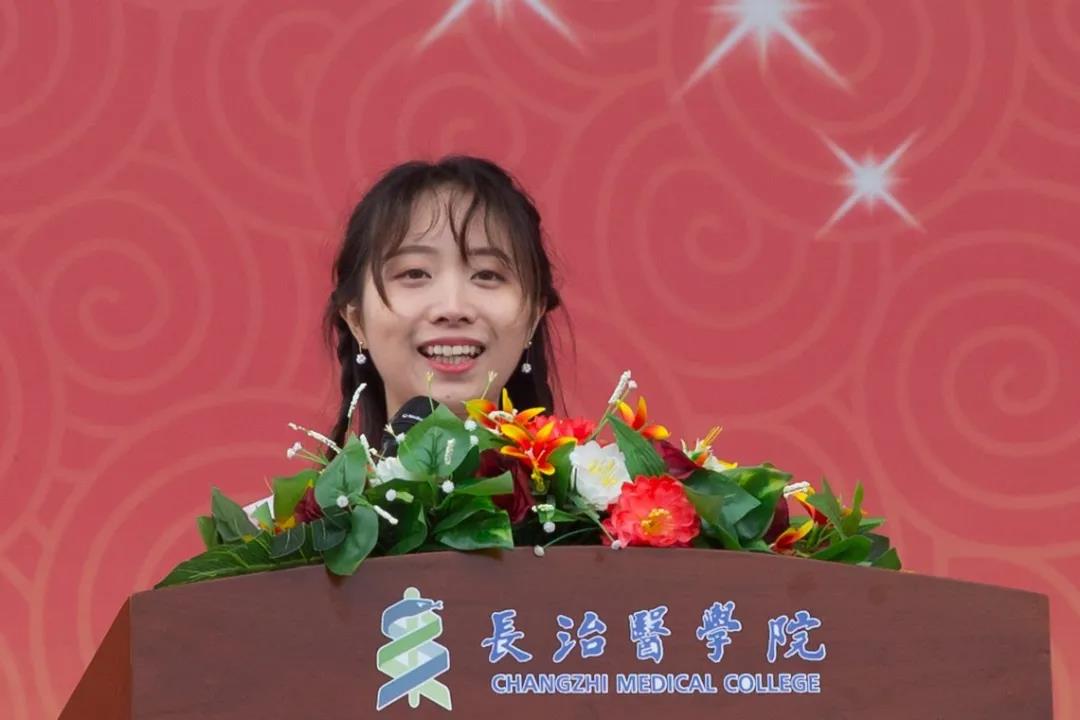 長治醫學院
CHANGZHI MEDICAL COLLEGE