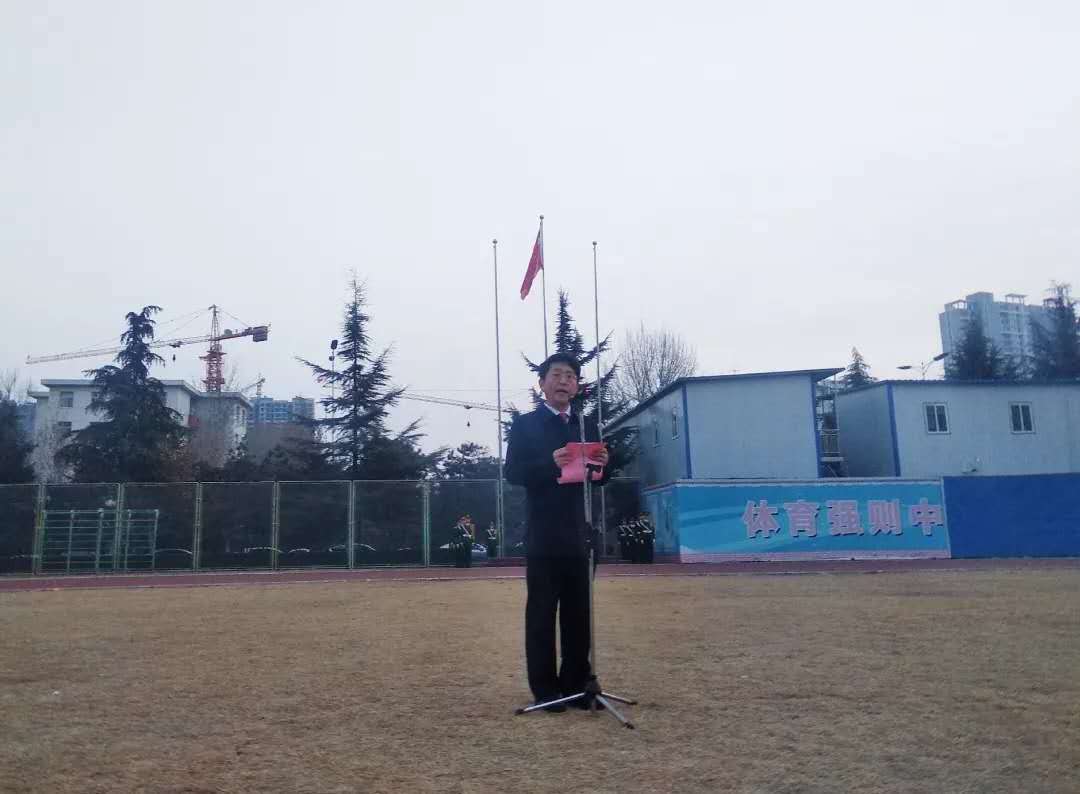 体育强则中