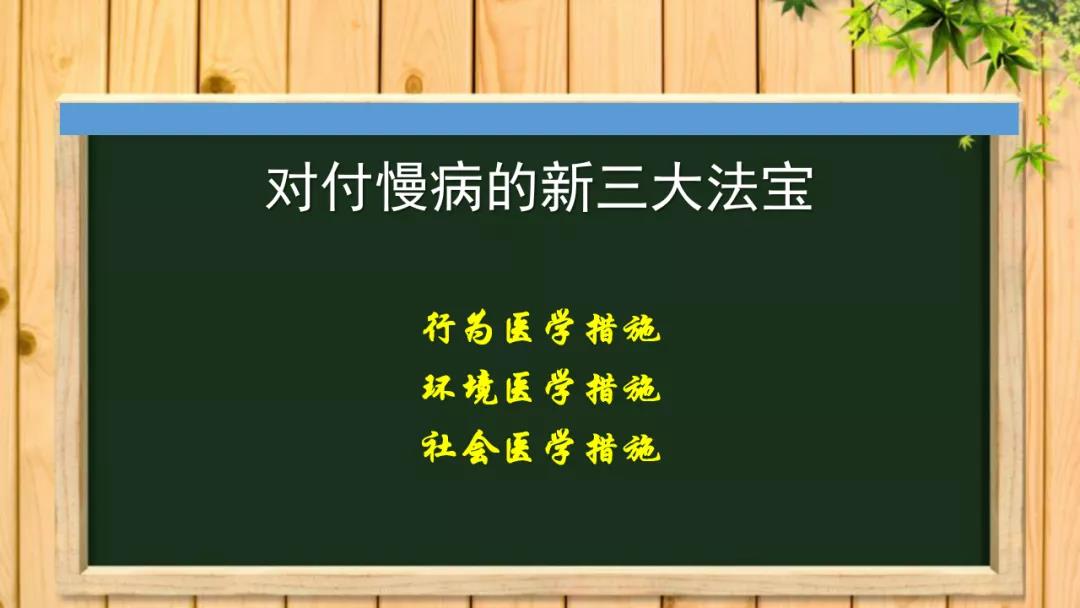 对付慢病的新三大法宝

行为医学措施
环境医学措施
社会医学措施