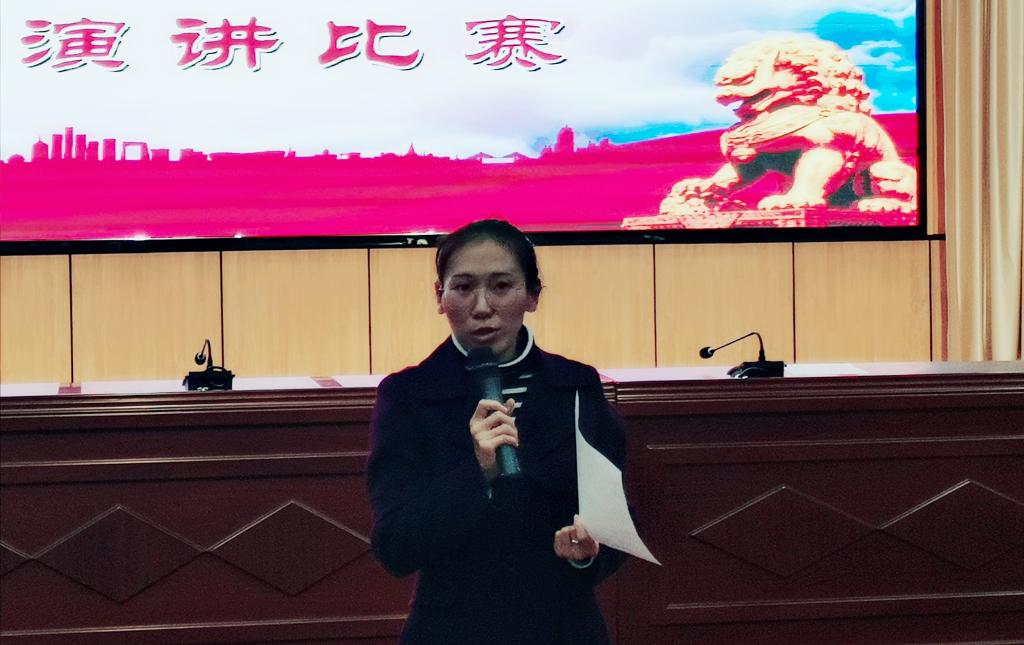 演讲比赛