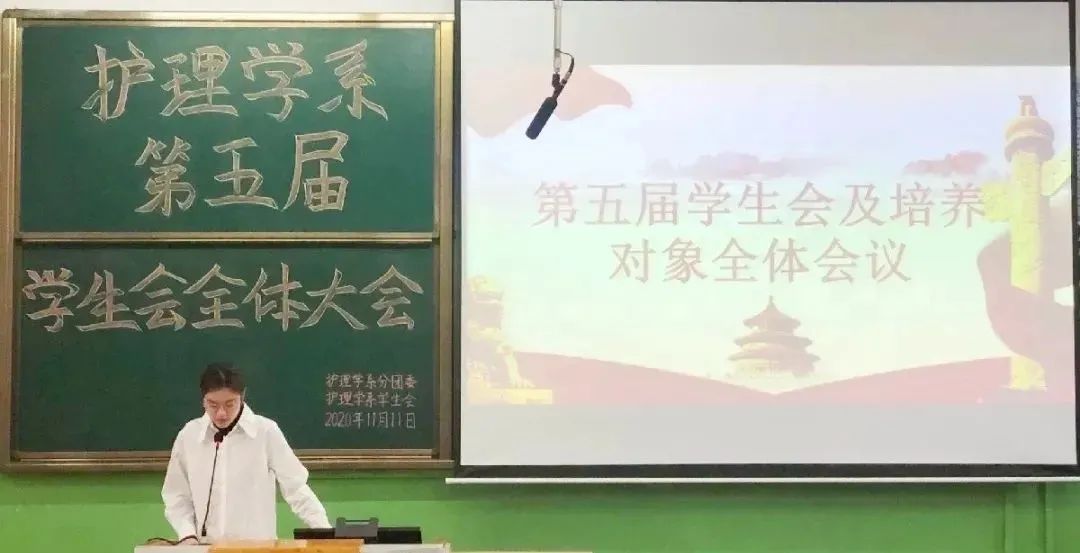 护理学系
第五届
学生会全体大会

护理学系分团委
护理学系学生会
2020年11月11日

第五届学生会及培养对象全体会议