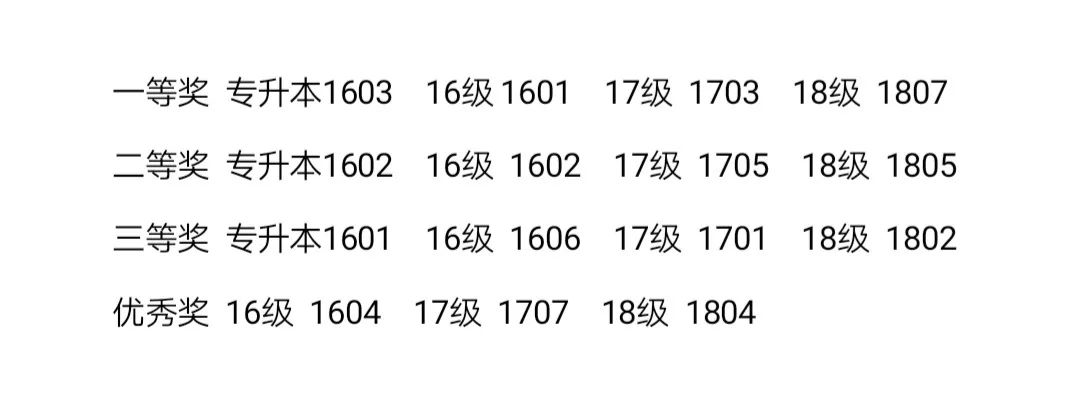 一等奖 专升本1603 16级 1601 17级 1703 18级 1807

二等奖 专升本1602 16级 1602 17级 1705 18级 1805

三等奖 专升本1601 16级 1606 17级 1701 18级 1802

优秀奖 16级 1604 17级 1707 18级 1804