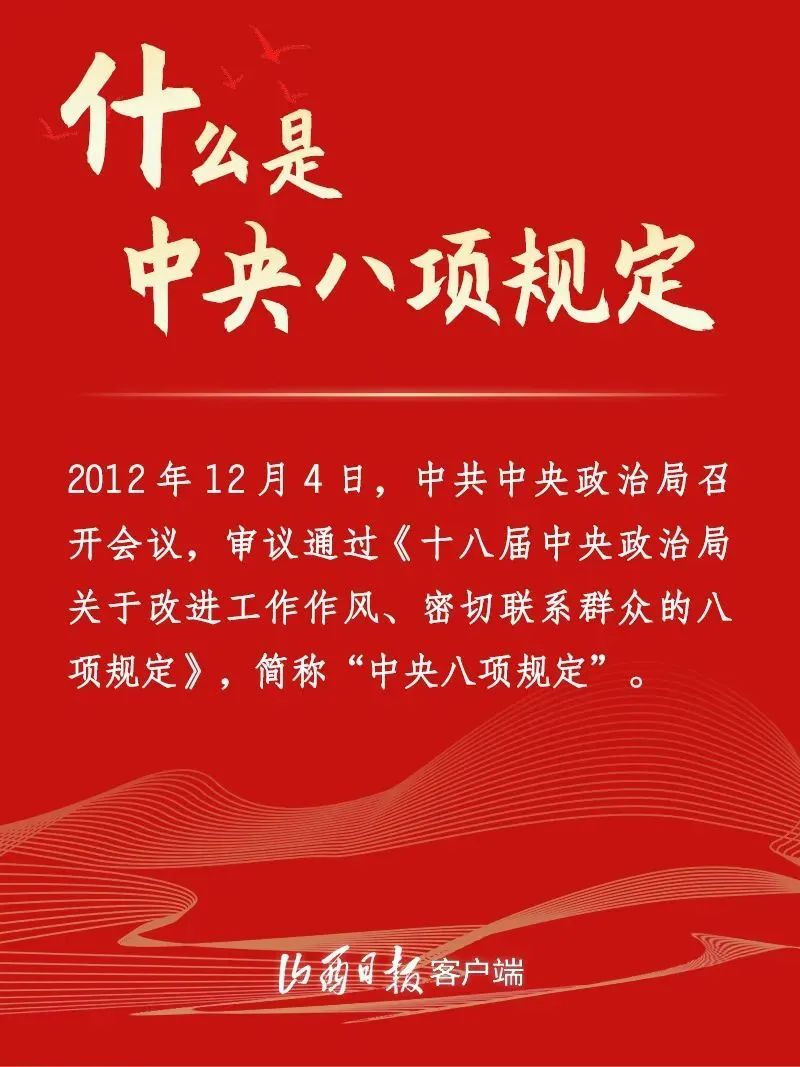 什么是
中央八项规定

2012年12月4日，中共中央政治局召开会议，审议通过《十八届中央政治局关于改进工作作风、密切联系群众的八项规定》，简称“中央八项规定”。

山西日报客户端