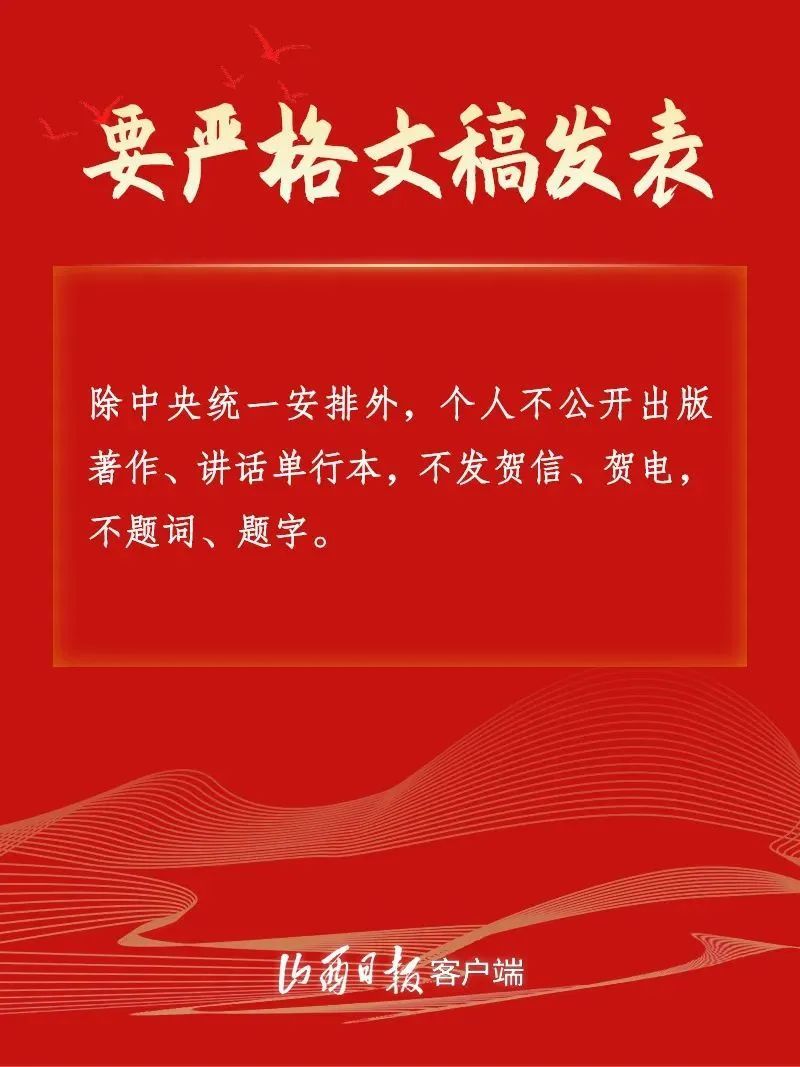 要严格文稿发表

除中央统一安排外，个人不公开出版著作、讲话单行本，不发贺信、贺电，不题词、题字。

山西日报客户端