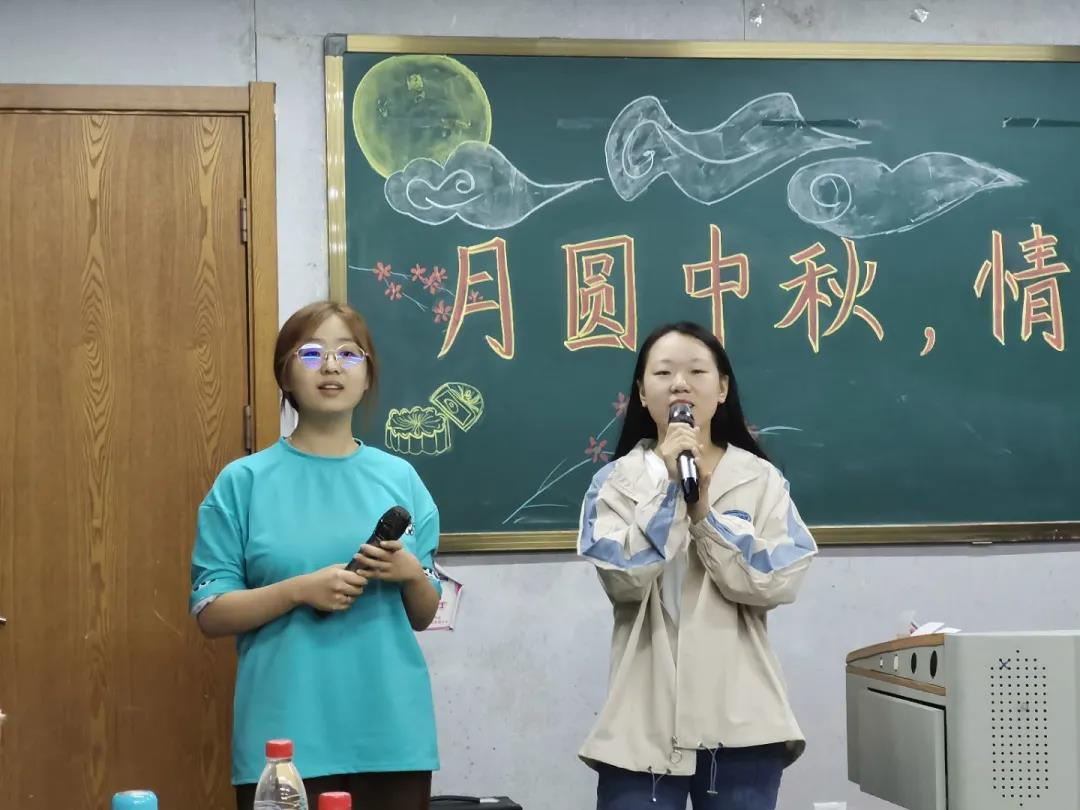 月圆中秋，情