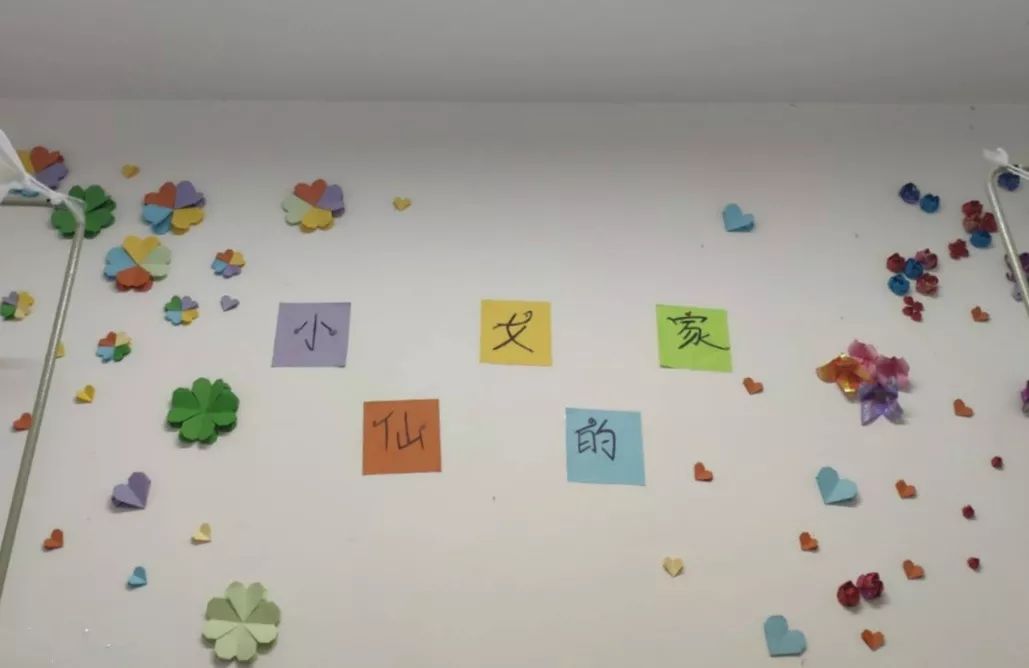 小仙女的家