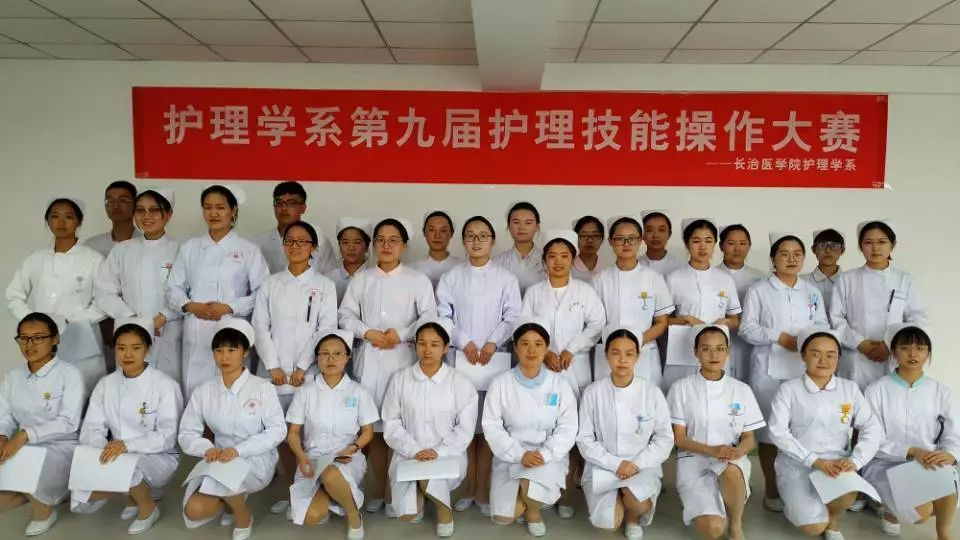 护理学系第九届护理技能操作大赛

——长治医学院护理学系