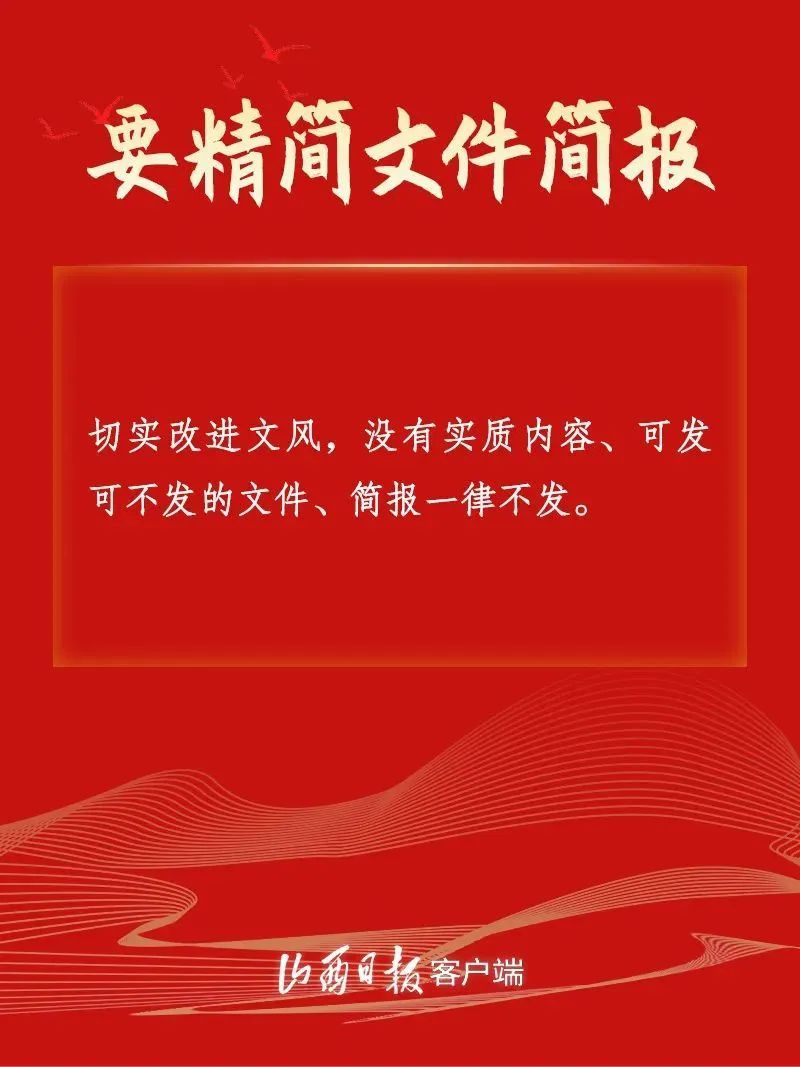 要精简文件简报

切实改进文风，没有实质内容、可发可不发的文件、简报一律不发。

山西日报客户端