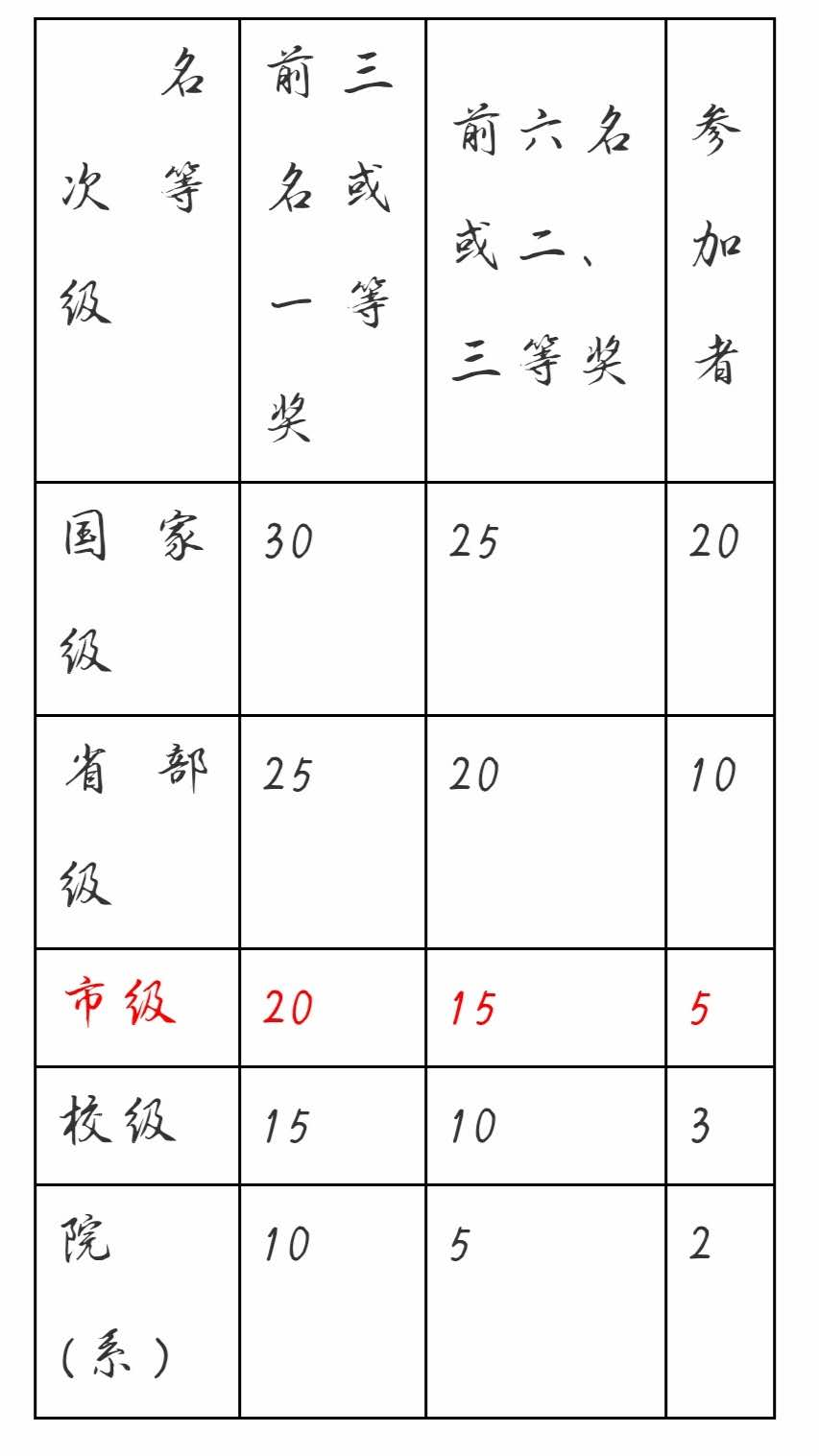 | 名次 等级 | 前三名或一等奖 | 前六名或二、三等奖 | 参加者 |
|---|---|---|---|
| 国家级 | 30 | 25 | 20 |
| 省部级 | 25 | 20 | 10 |
| 市级 | 20 | 15 | 5 |
| 校级 | 15 | 10 | 3 |
| 院（系） | 10 | 5 | 2 |